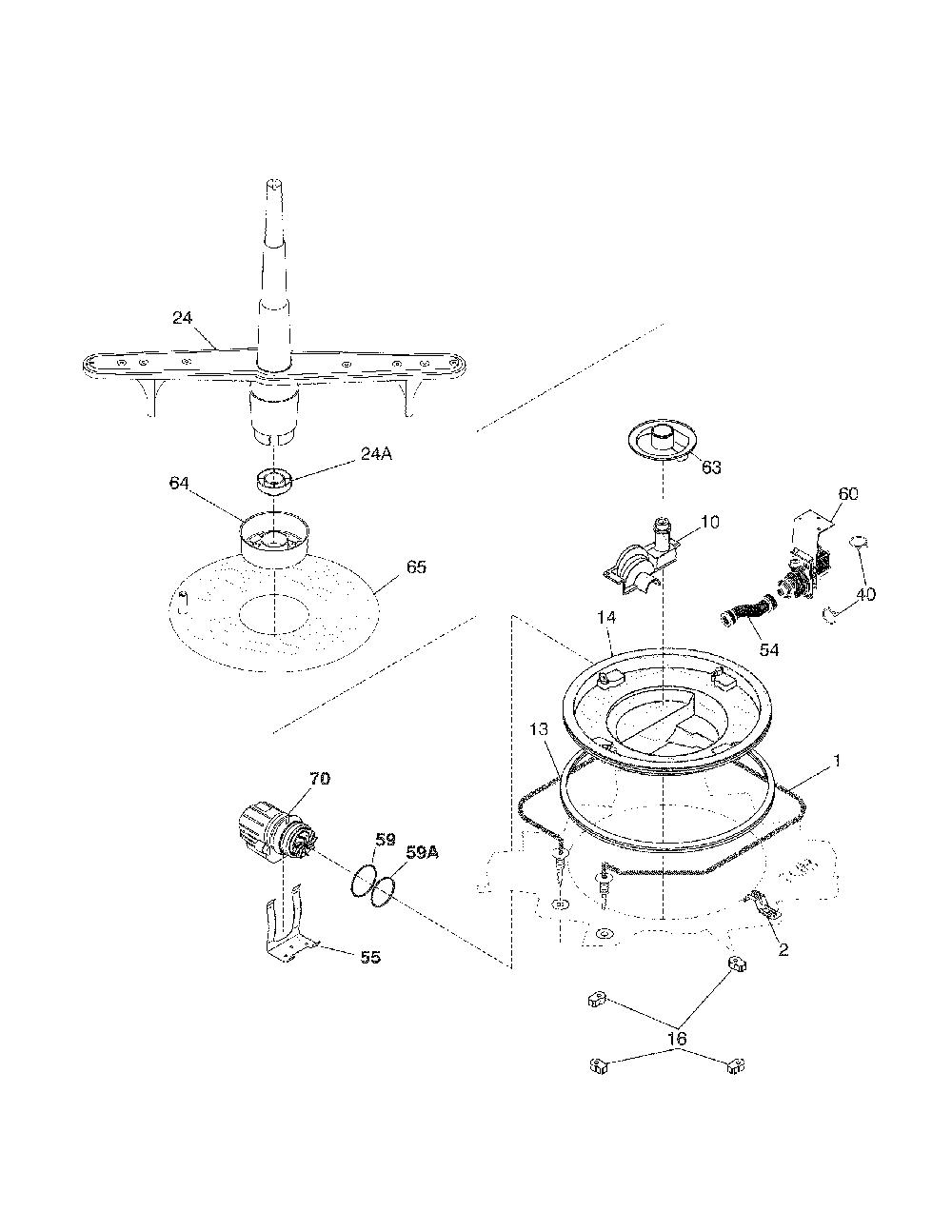 24
24A
64
65
63
60
10
40
54
14
13
1
70
59
59A
55
2
16