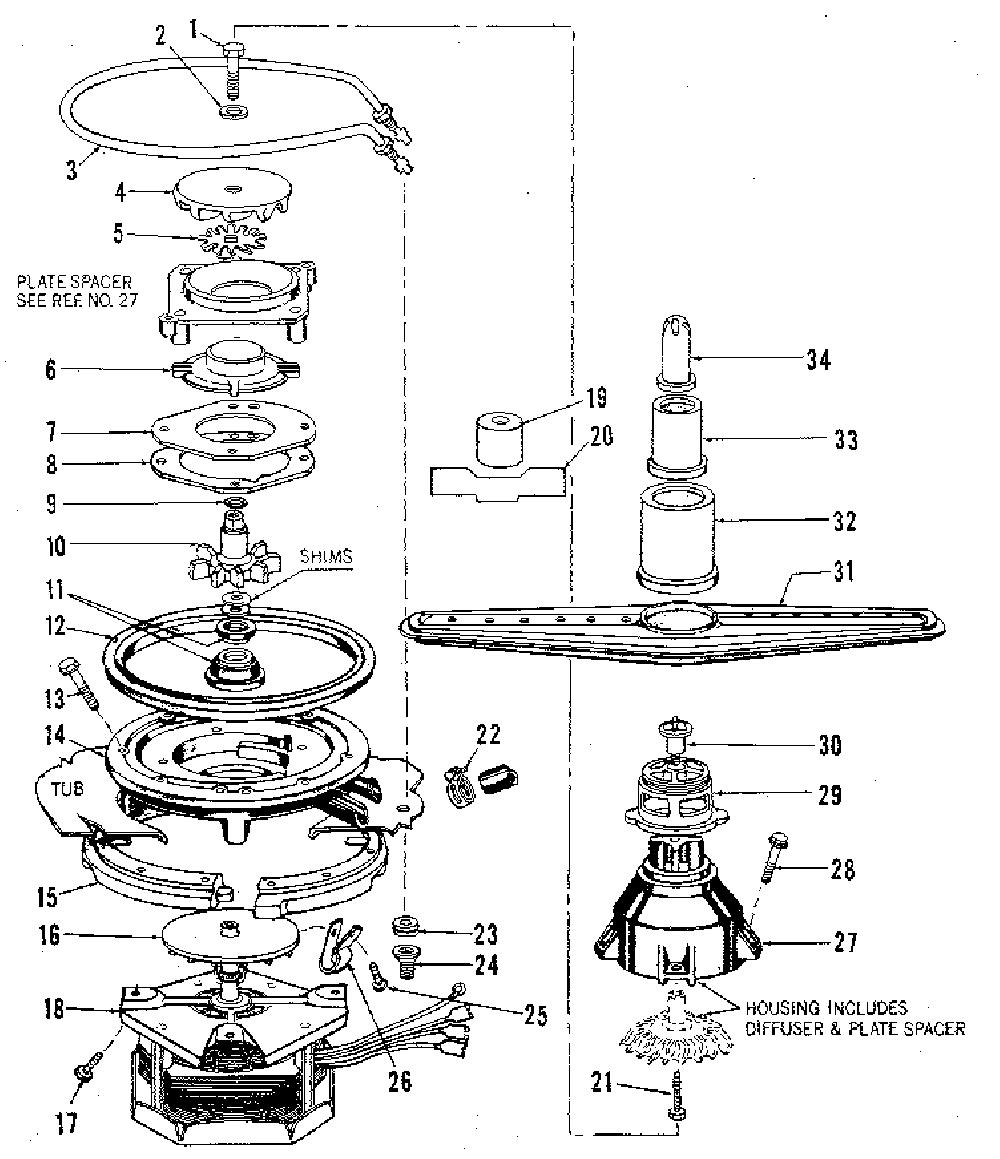 1
2
3
4
5
PLATE SPACER SEE REF. NO. 27
6
7
8
9
10
SHIMS
11
12
13
14
TUB
15
16
18
17
19
20
22
23
24
25
26
34
33
32
31
30
29
28
27
HOUSING INCLUDES DIFFUSER & PLATE SPACER
21