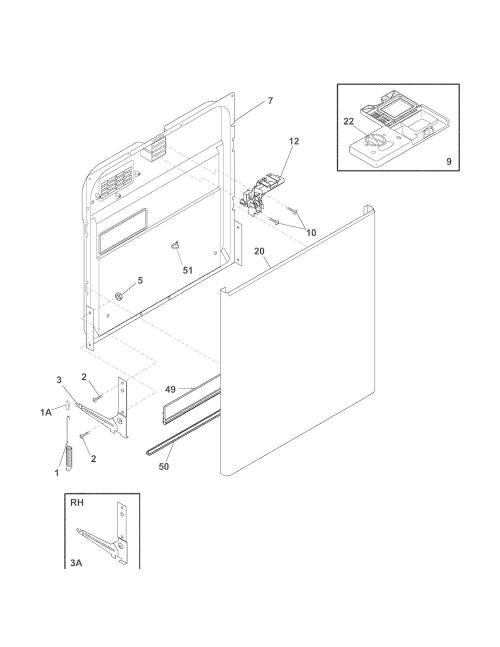 7
22
9
12
10
20
51
5
3
2
49
1A
2
1
50
RH
3A