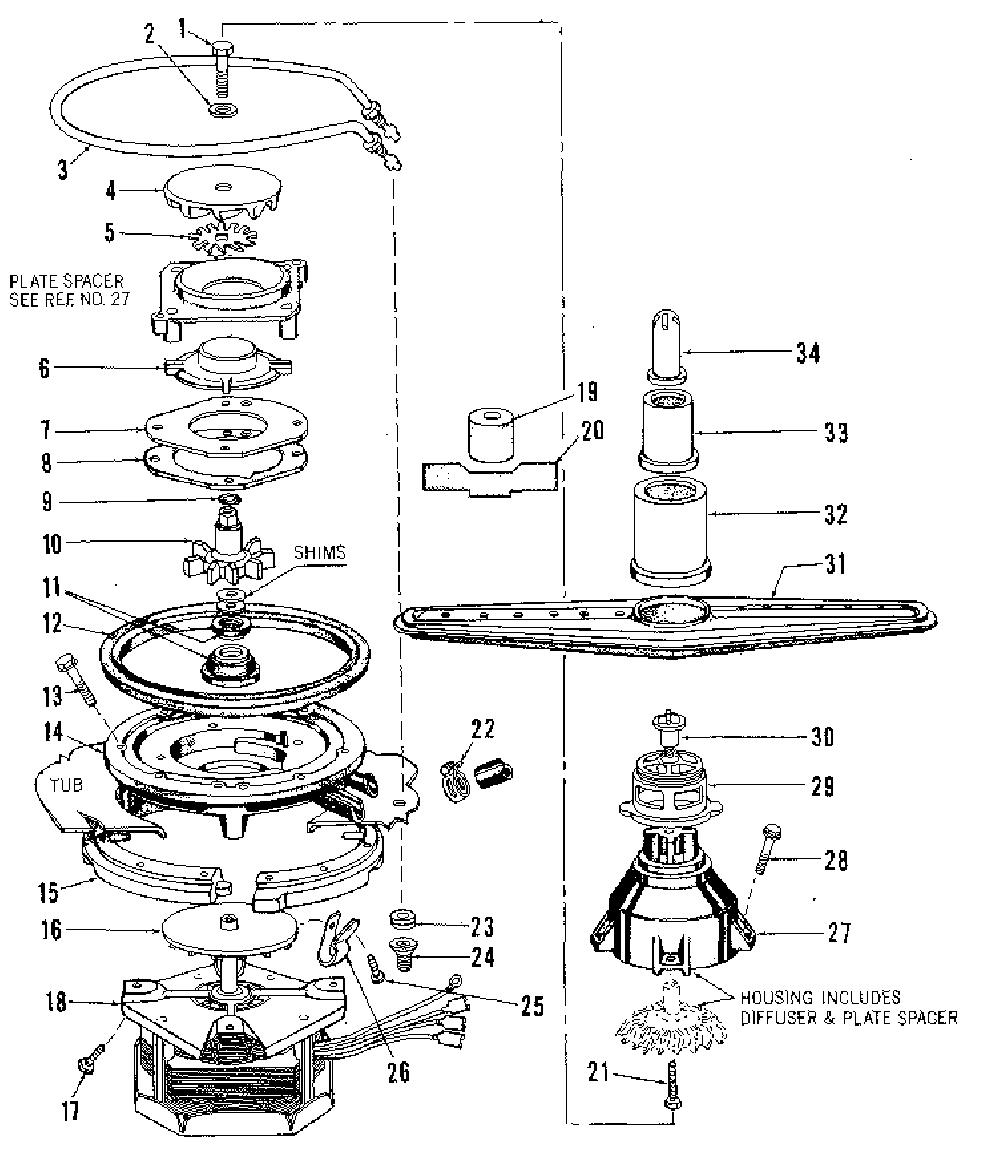 1
2
3
4
5
PLATE SPACER
SEE REF. NO. 27
6
7
8
9
10
SHIMS
11
12
13
14
TUB
15
16
18
17
19
20
22
23
24
25
26
34
33
32
31
30
29
28
27
HOUSING INCLUDES
DIFFUSER & PLATE SPACER
21