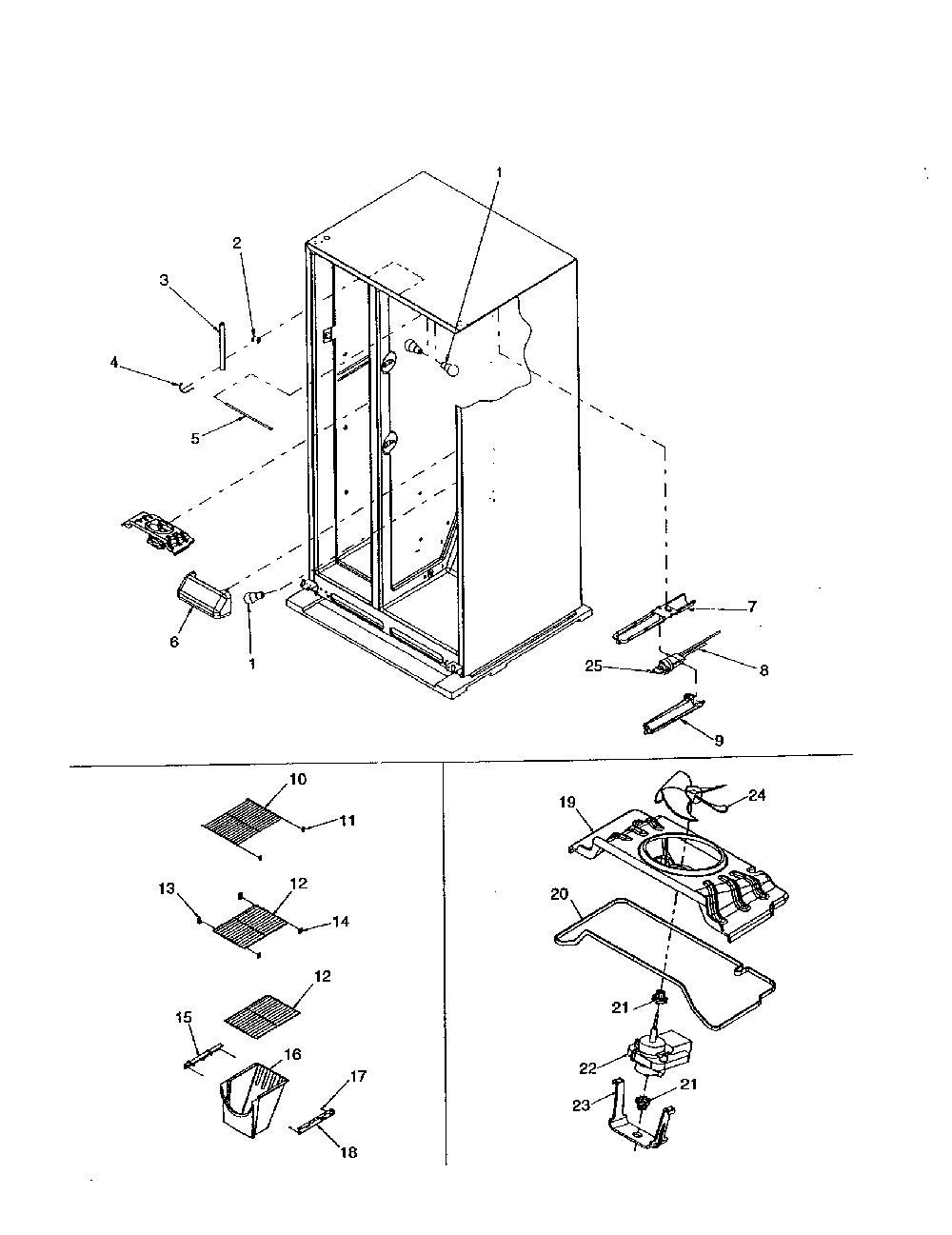 1
2
3
4
5
6
1
7
8
25
9
10
11
13
12
14
12
15
16
17
18
19
24
20
21
22
23
21