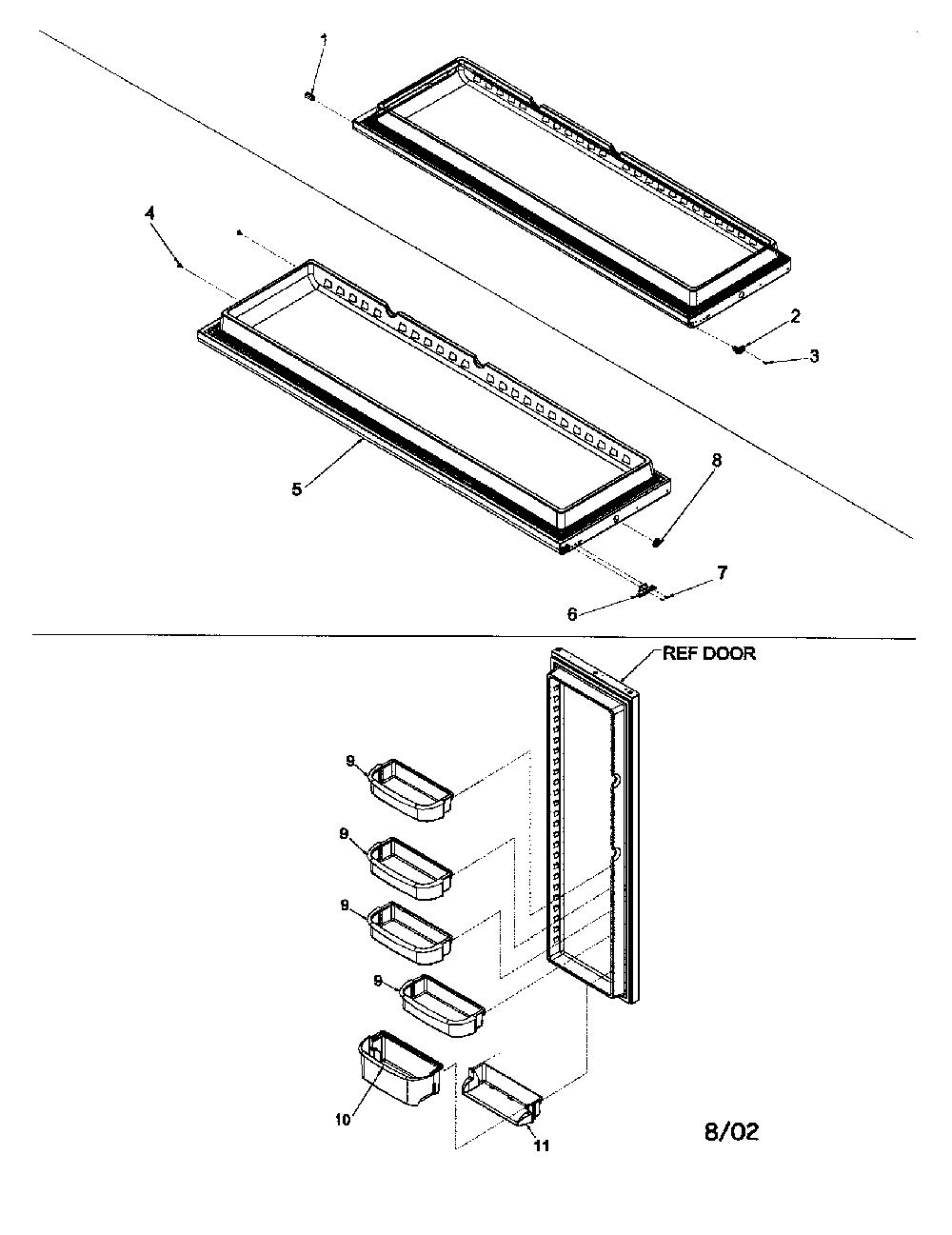 1
4
2
3
5
8
7
6
REF DOOR
9
9
9
9
10
11
8/02