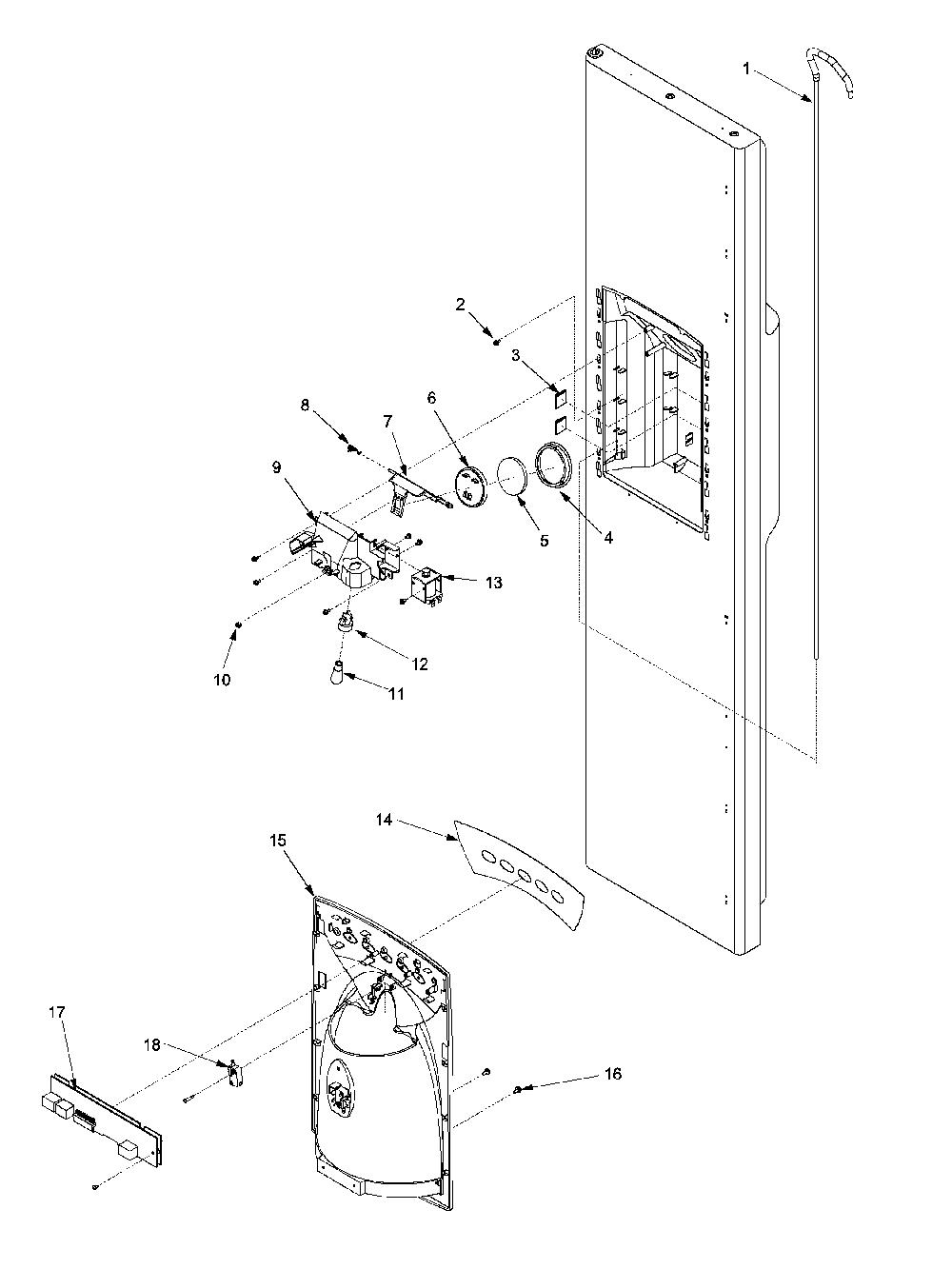 1
2
3
8
7
6
9
5
4
13
10
12
11
14
15
17
18
16