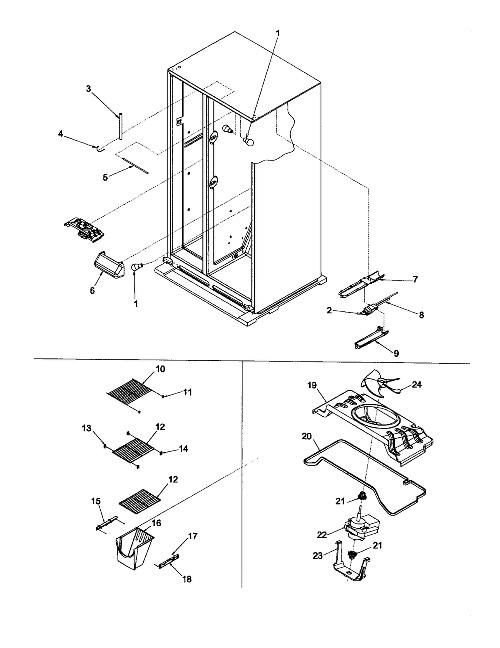 1
3
4
5
6
1
7
2
8
9
10
11
13
12
14
12
15
16
17
18
19
24
20
21
22
21
23