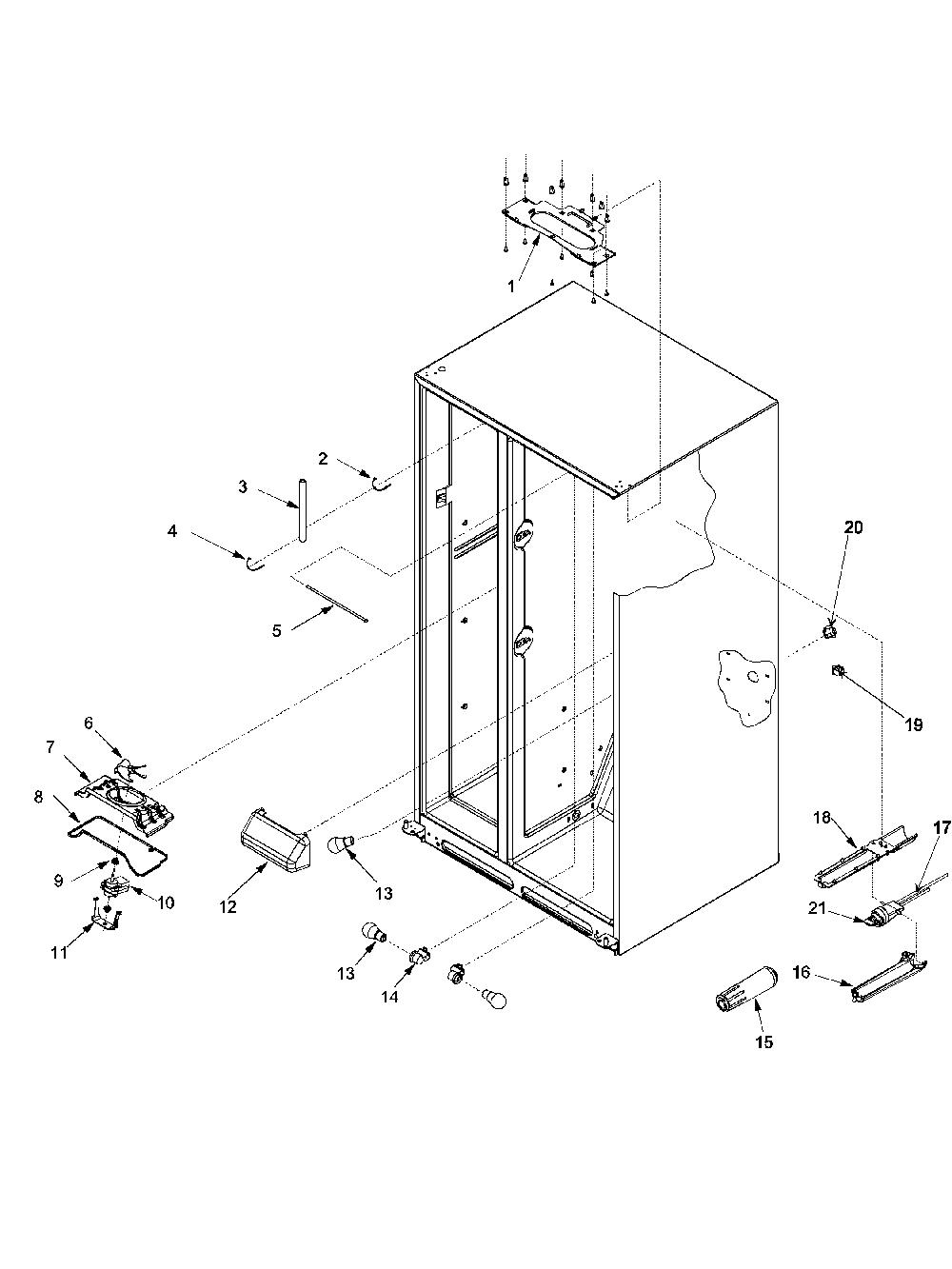 1
2
3
4
5
20
19
6
7
8
9
10
11
12
13
13
14
18
17
21
16
15