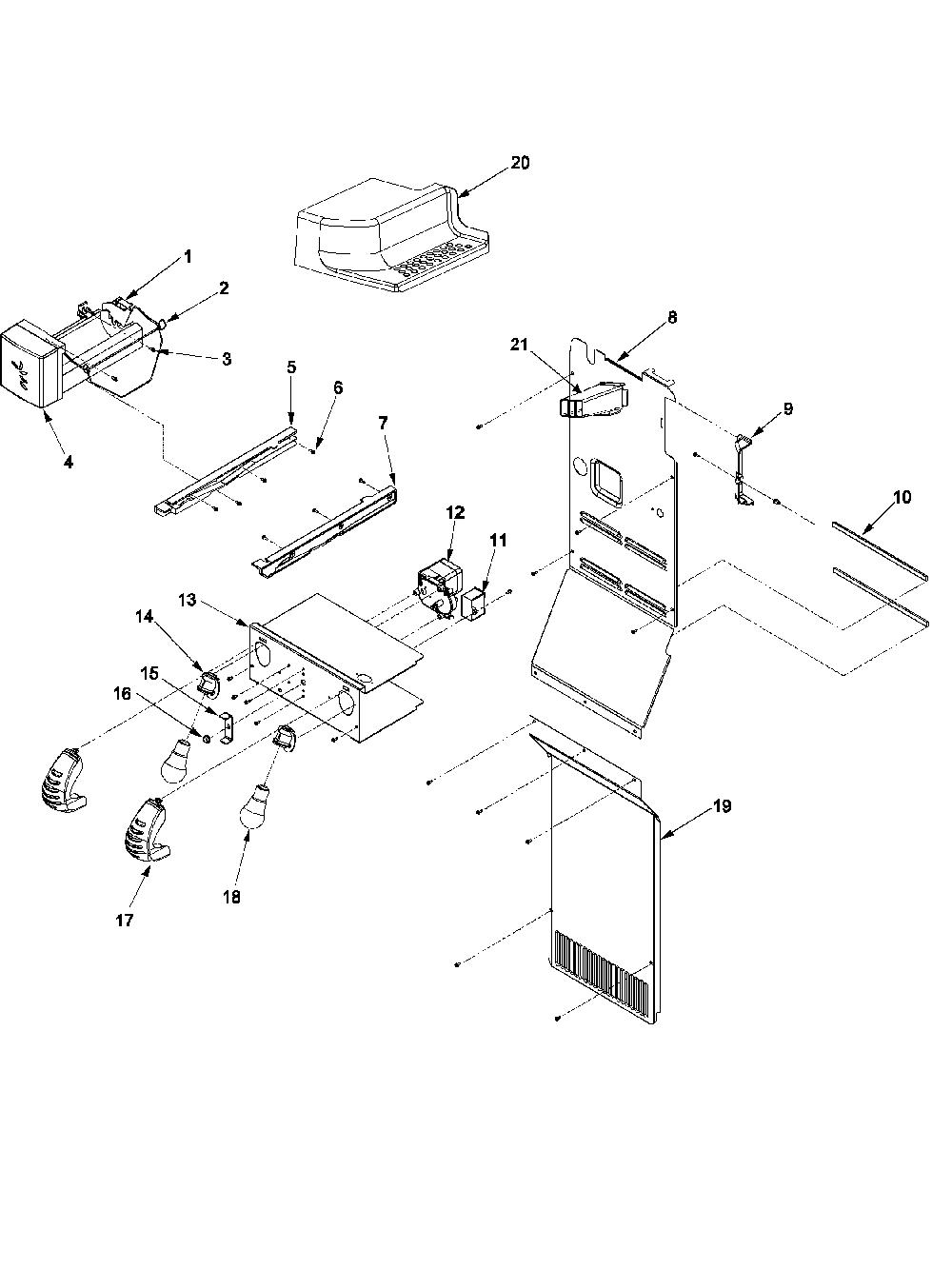 20
1
2
3
4
5
6
7
8
21
9
10
12
11
13
14
15
16
17
18
19