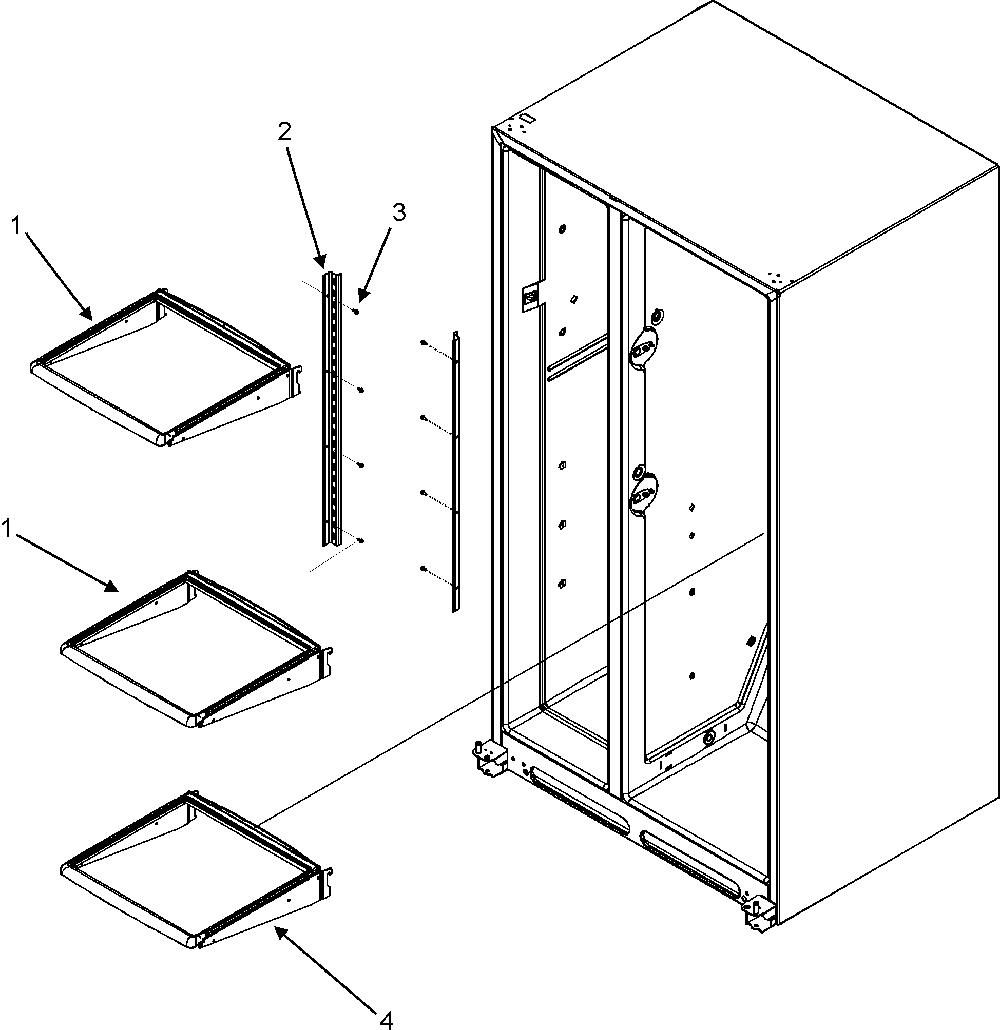 2
3
1
1
4