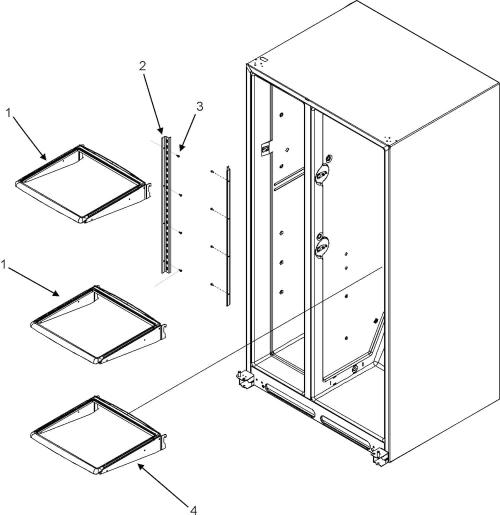 2
3
1
1
4