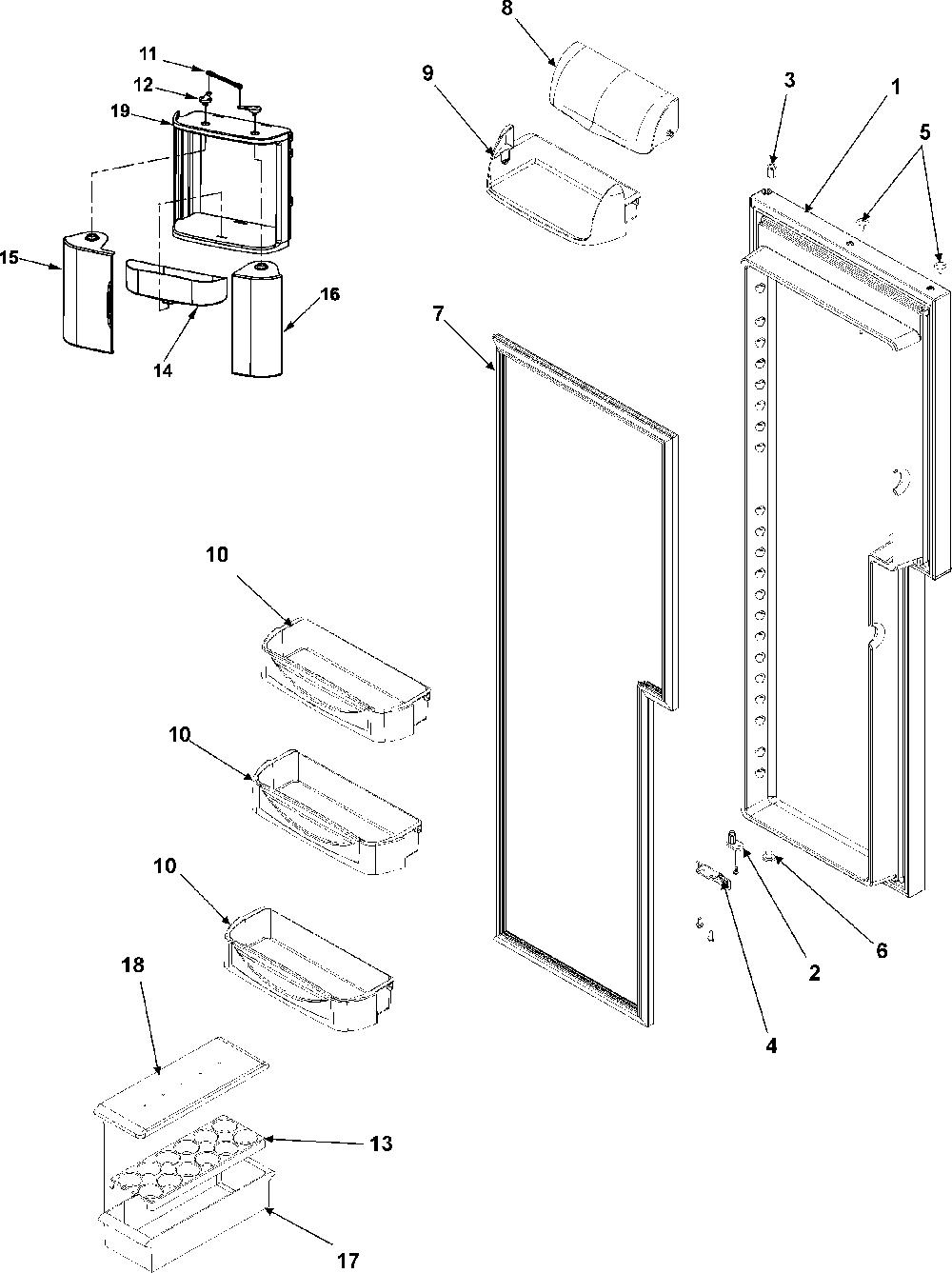 11
12
19
15
14
16
8
9
3
1
5
7
10
10
10
18
13
17
2
6
4