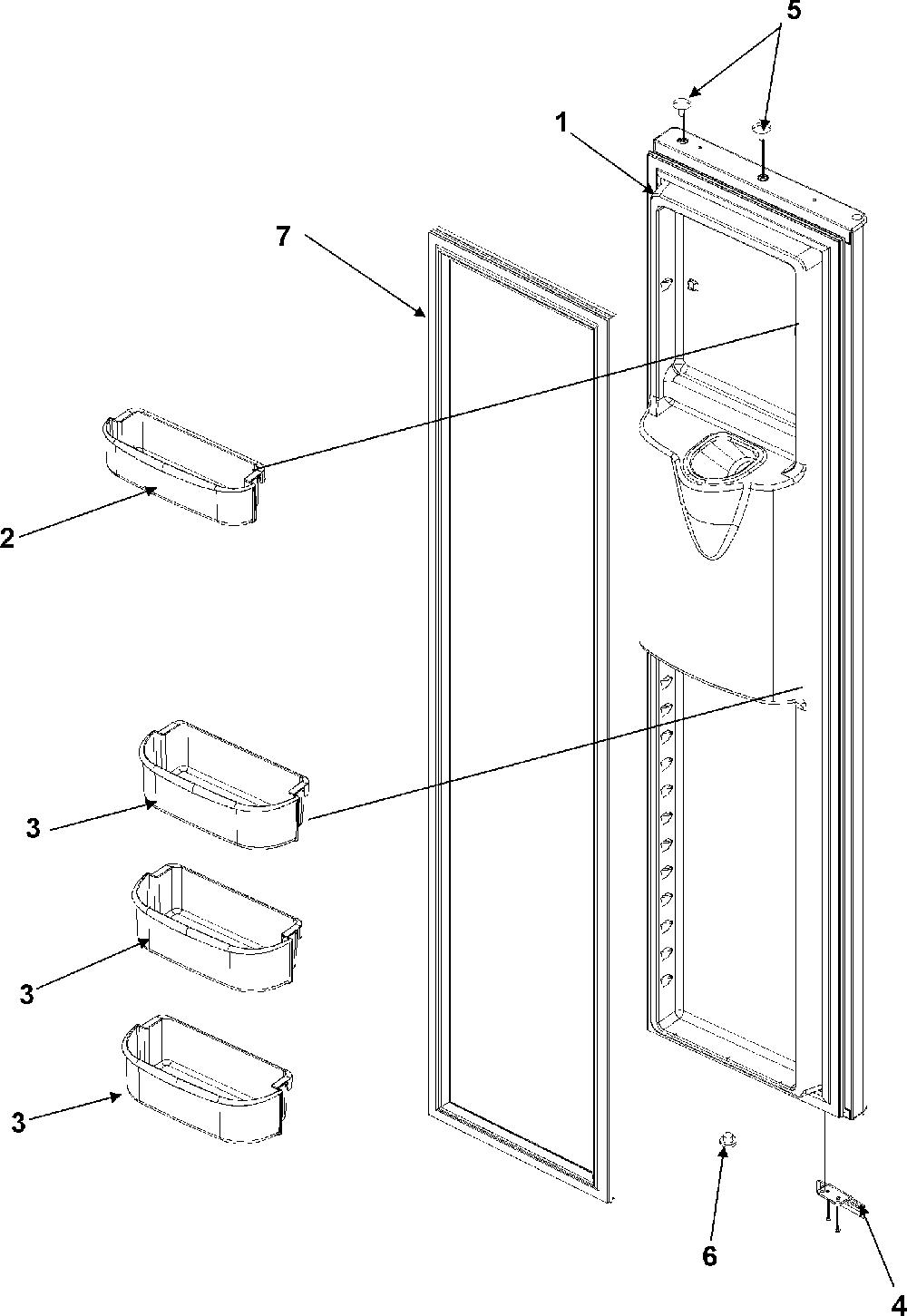 5
1
7
2
3
3
3
6
4