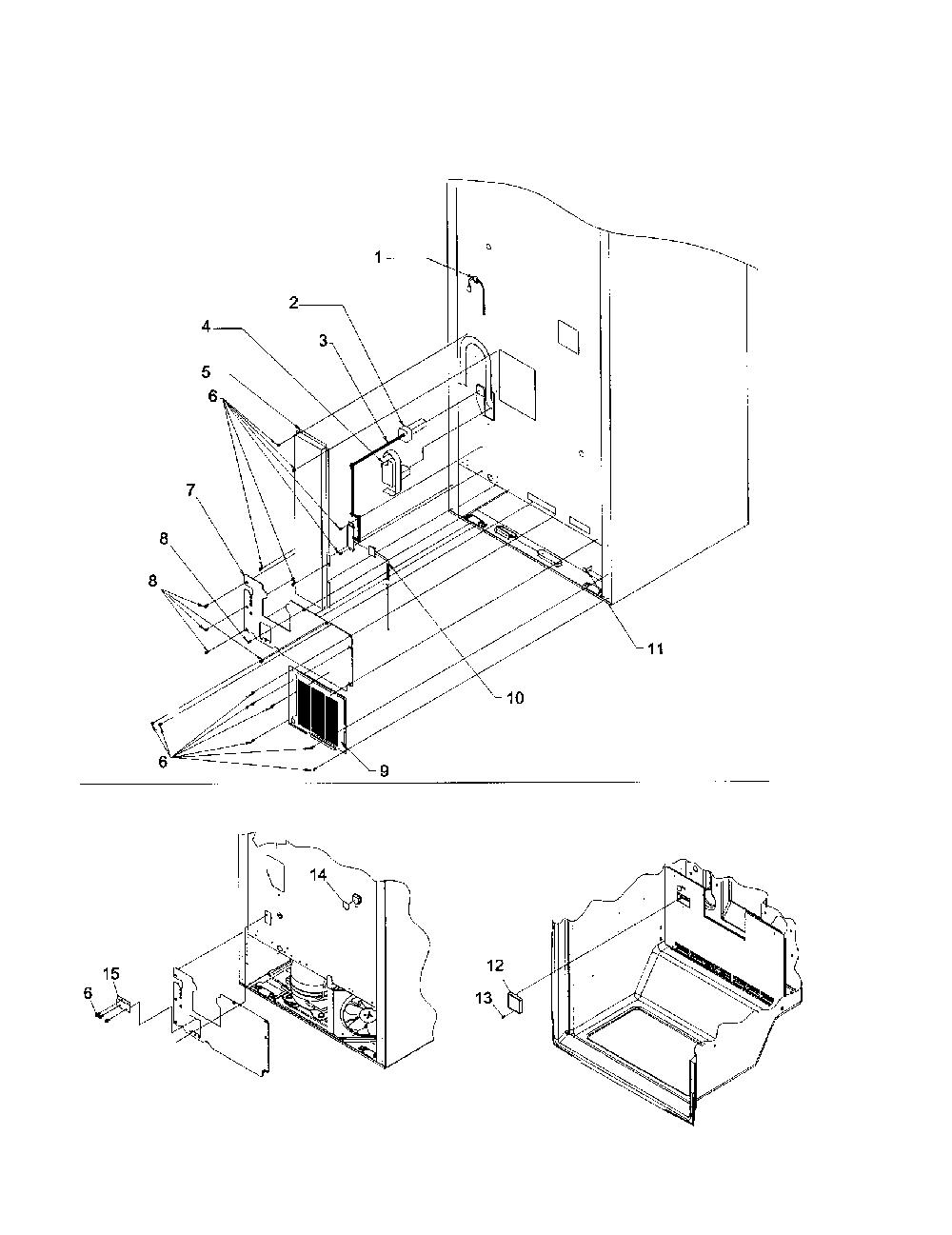 1
2
4
3
5
6
7
8
8
11
10
6
9
14
15
6
12
13