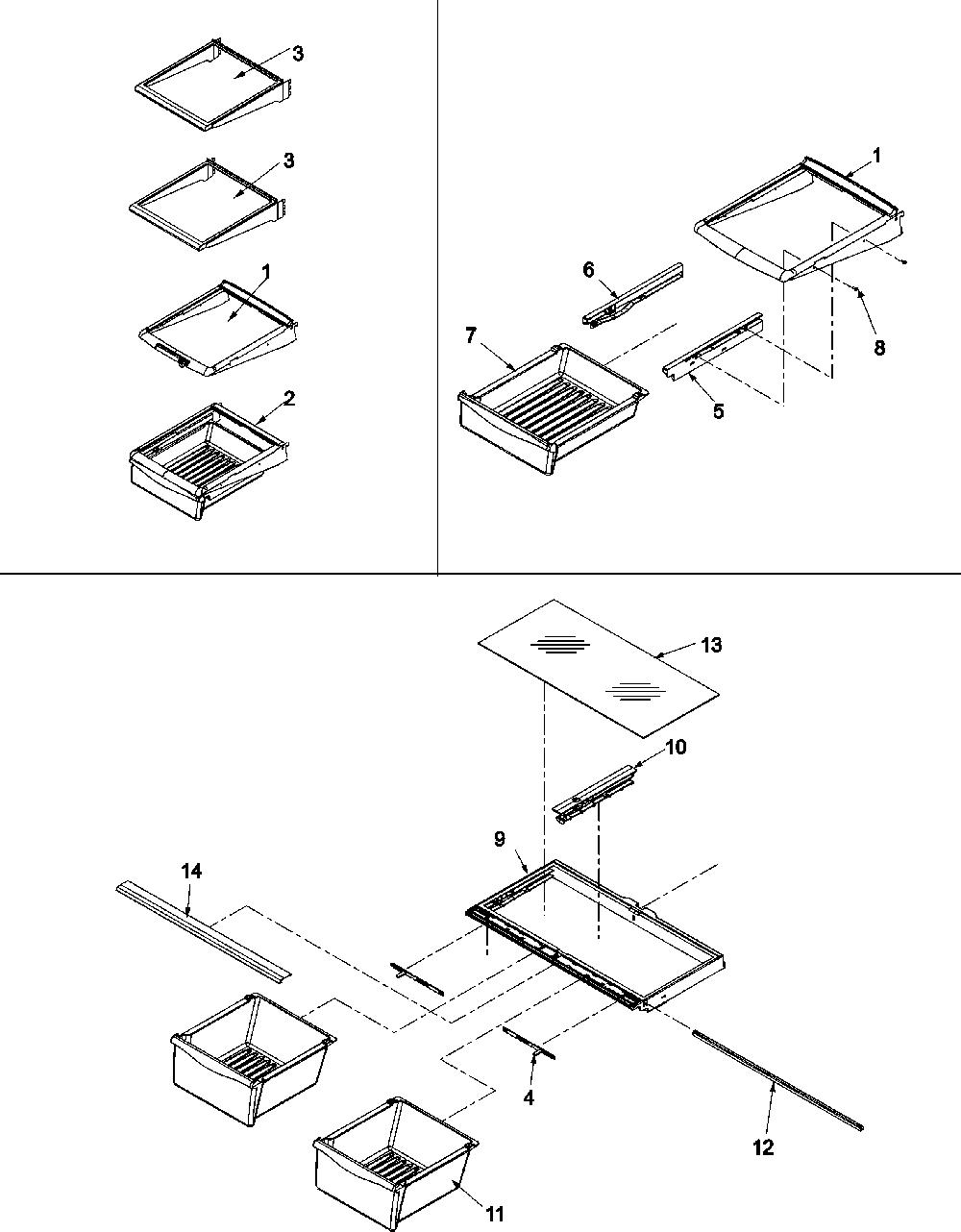 3
3
1
2
1
6
7
8
5
13
10
9
14
4
12
11