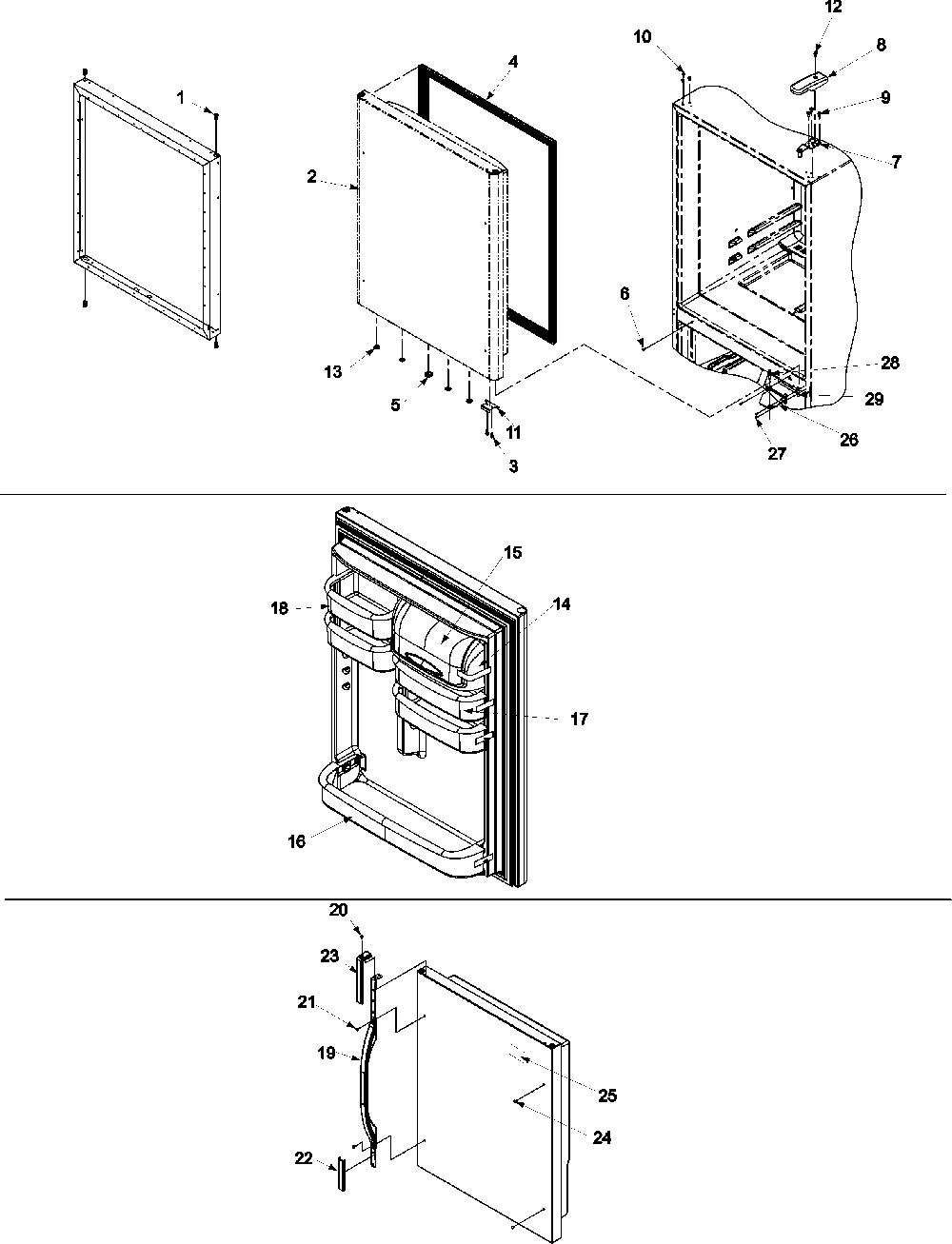 1
2
4
13
5
11
3
10
12
8
9
7
6
28
29
26
27

15
18
14
17
16

20
23
21
19
25
24
22