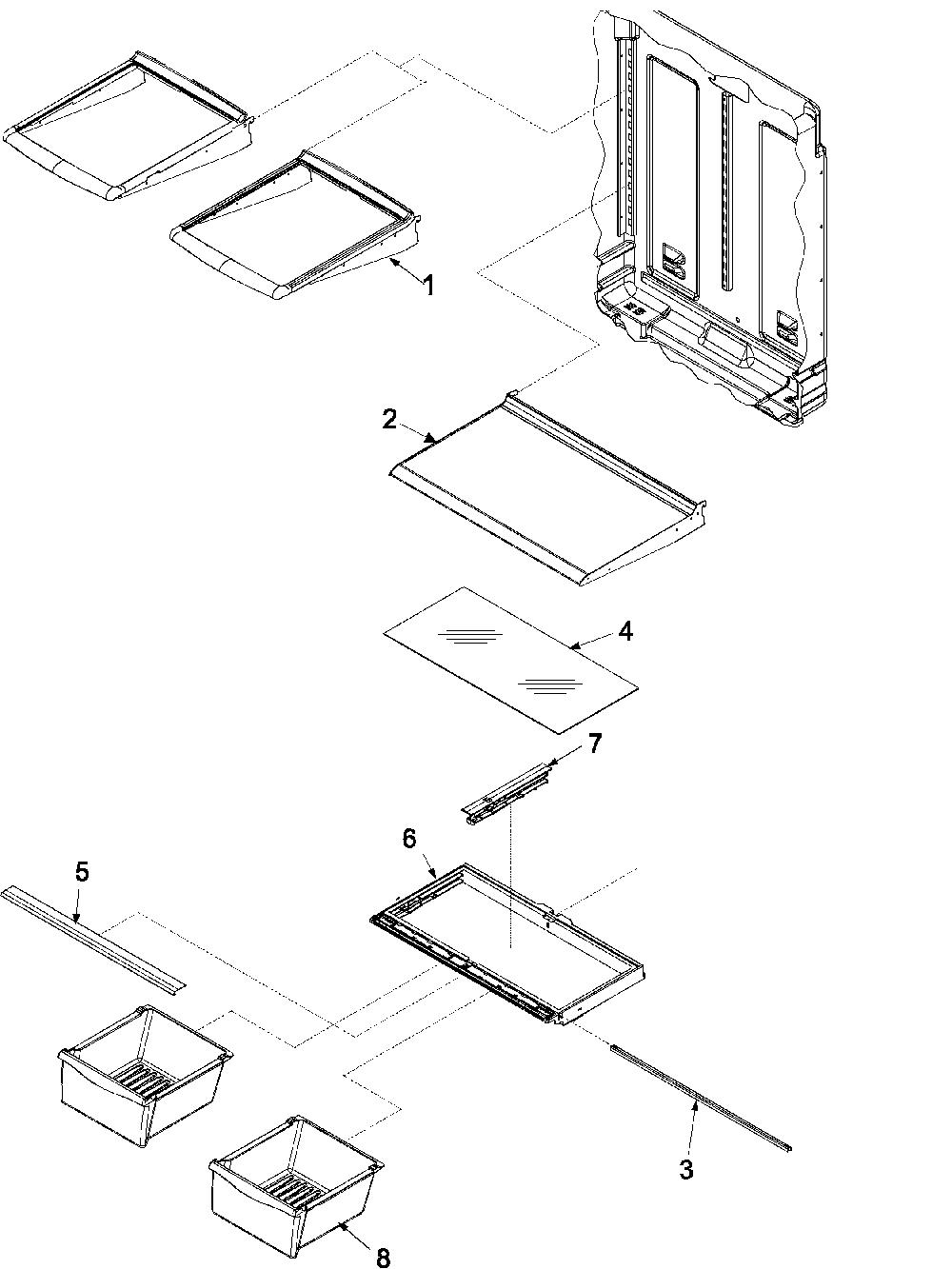 1
2
4
7
6
5
3
8