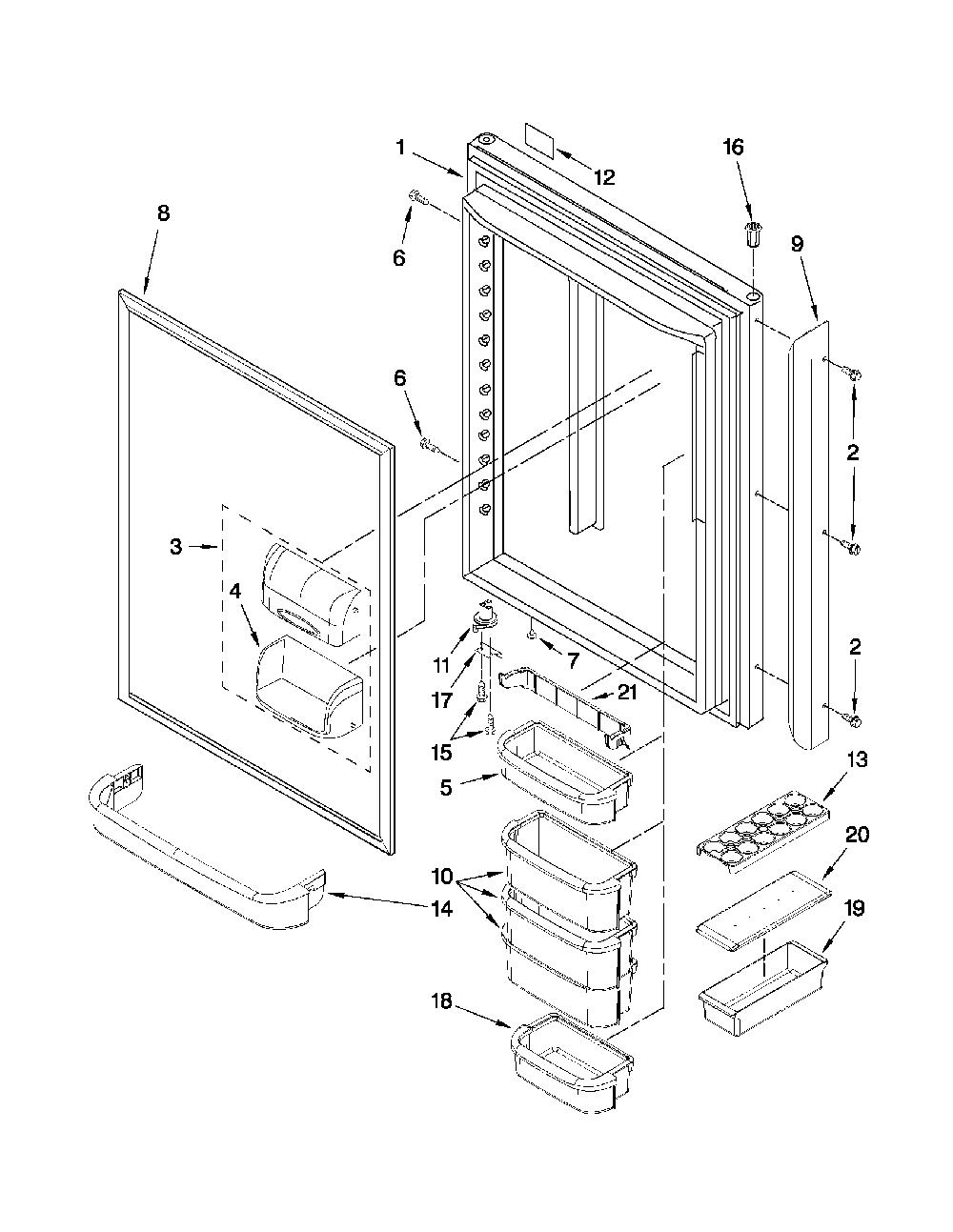 1
12
16
8
6
9
6
2
3
4
11
7
17
21
2
15
5
13
20
10
14
19
18