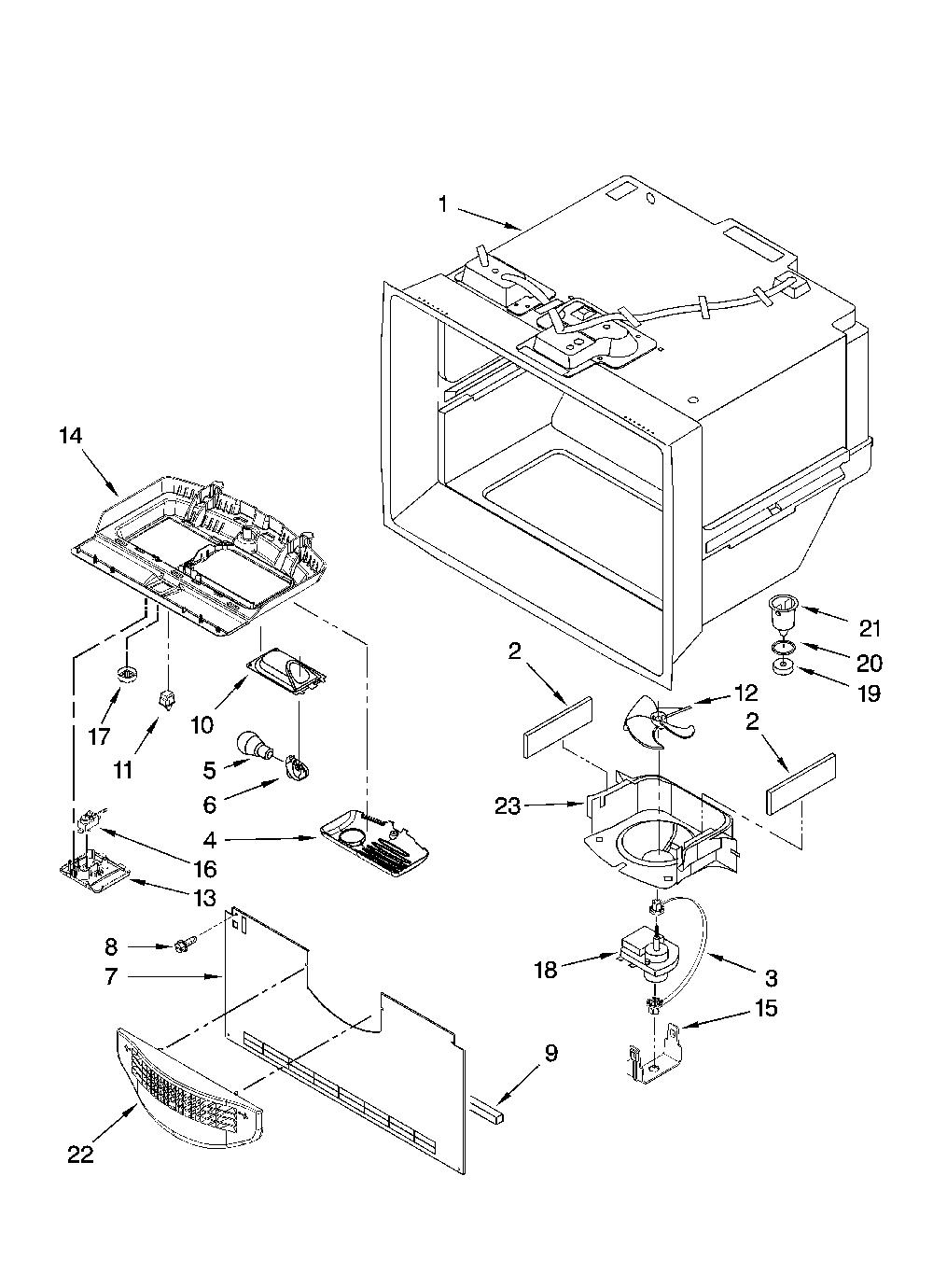 1
14
21
20
19
2
12
2
10
17
11
5
6
23
4
16
13
8
7
18
3
15
9
22