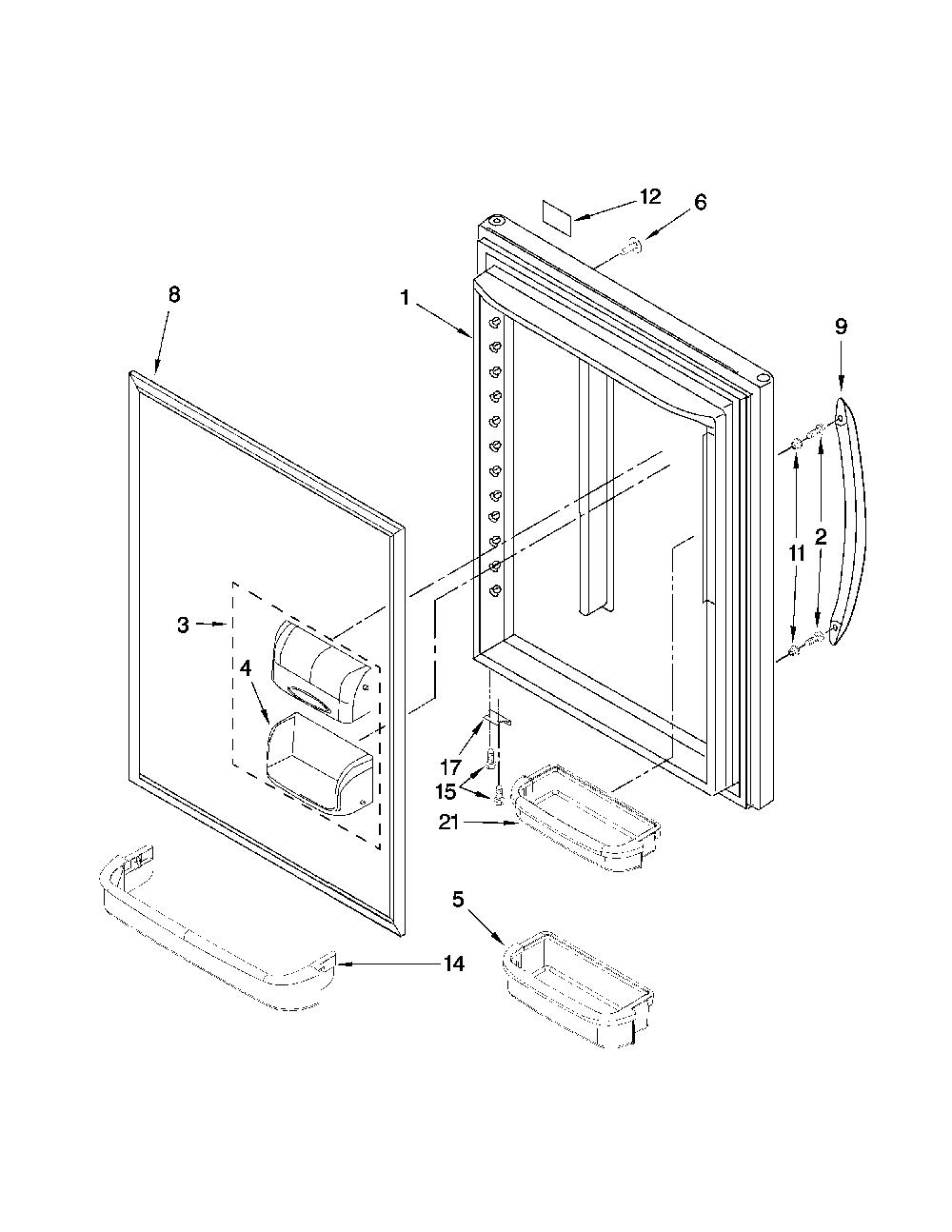 12
6
8
1
9
11
2
3
4
17
15
21
5
14