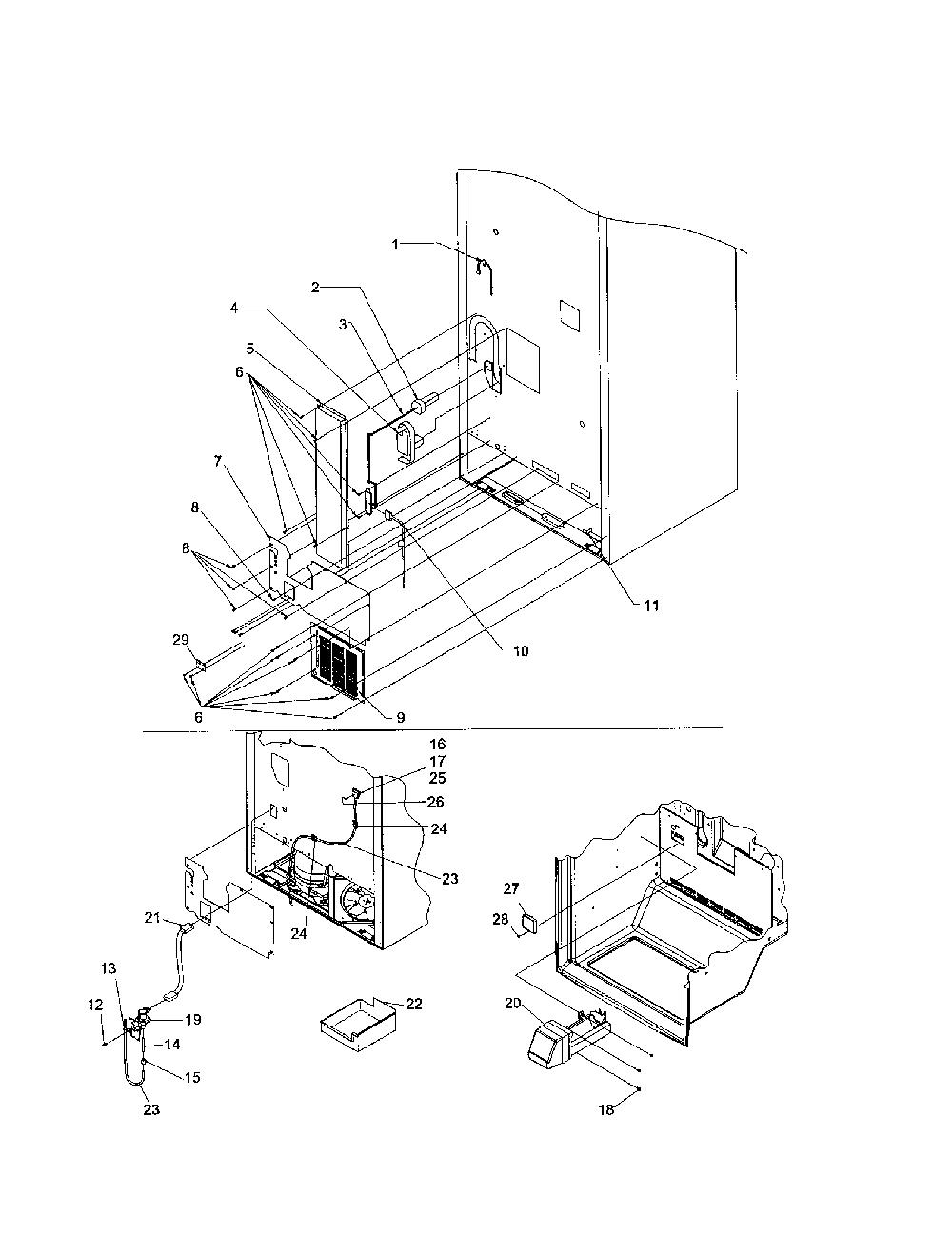 1
2
4
3
5
6
7
8
8
29
6
9
10
11
16
17
25
26
24
23
24
21
13
12
19
14
15
23
22
27
28
20
18