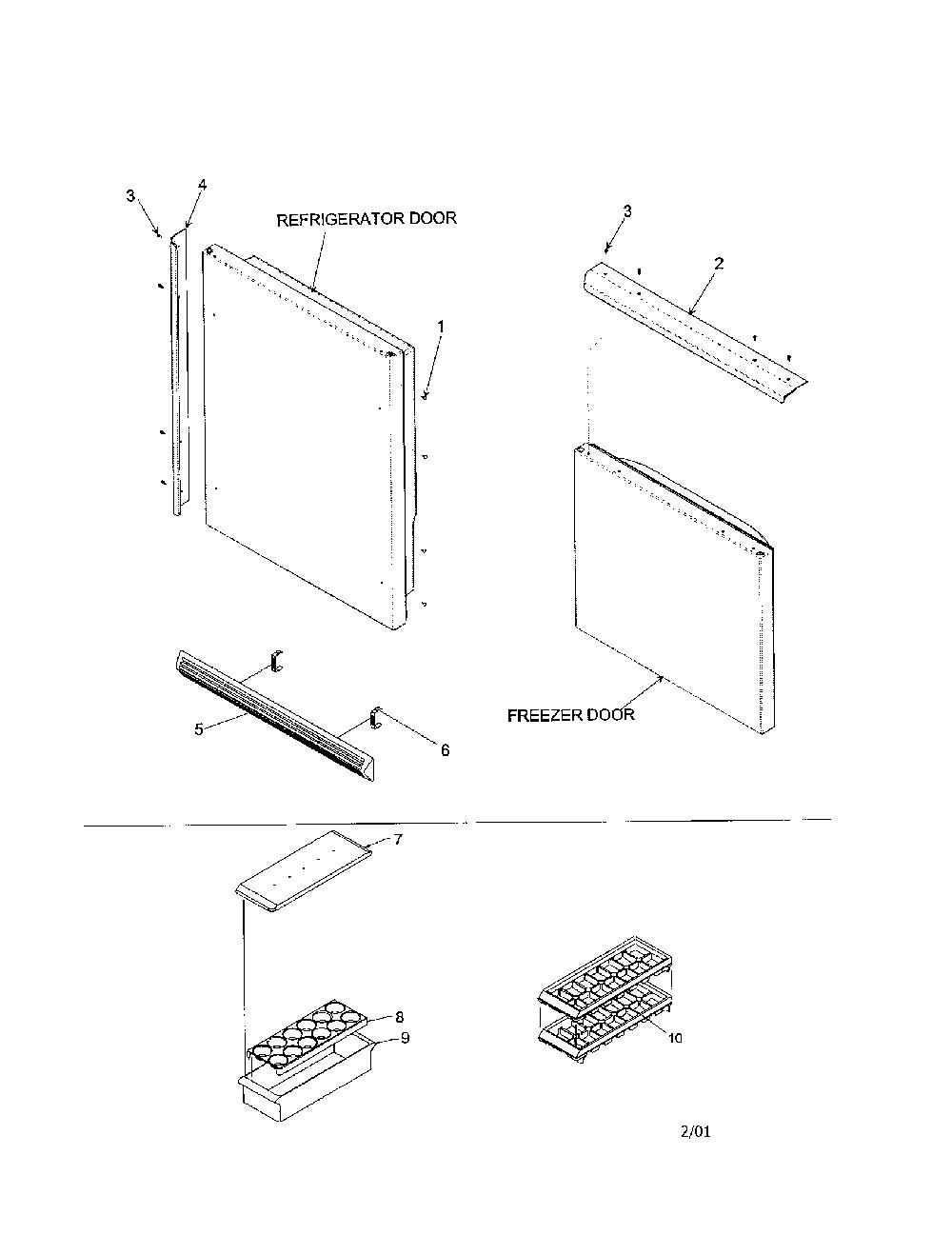 3
4
REFRIGERATOR DOOR
1
3
2
FREEZER DOOR
5
6
7
8
9
10
2/01