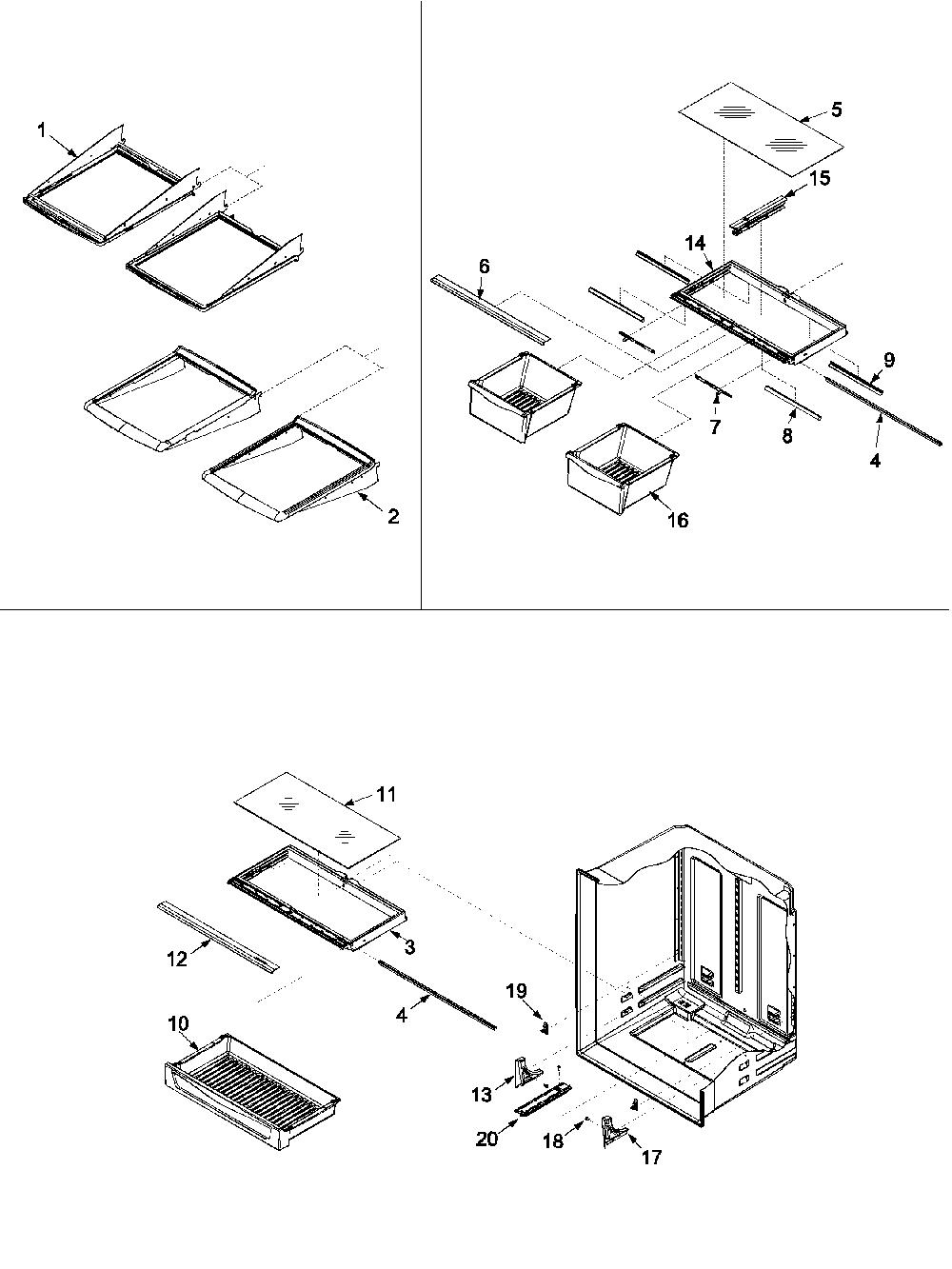 1
2
5
15
14
6
9
7
8
4
16
11
3
12
4
19
10
13
20
18
17