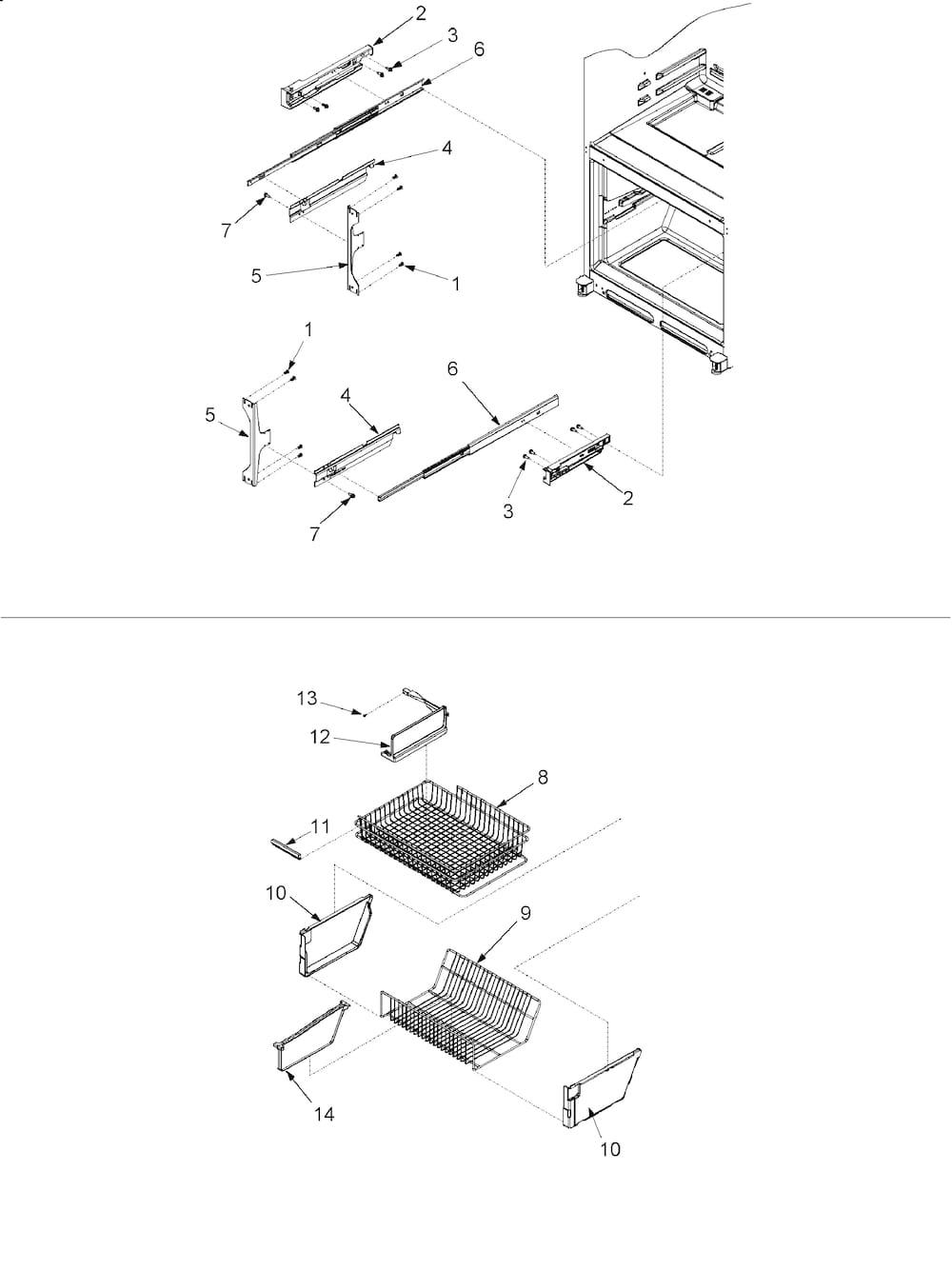 2
3
6
4
7
5
1
1
5
4
6
3
2
7

13
12
8
11
10
9
14
10