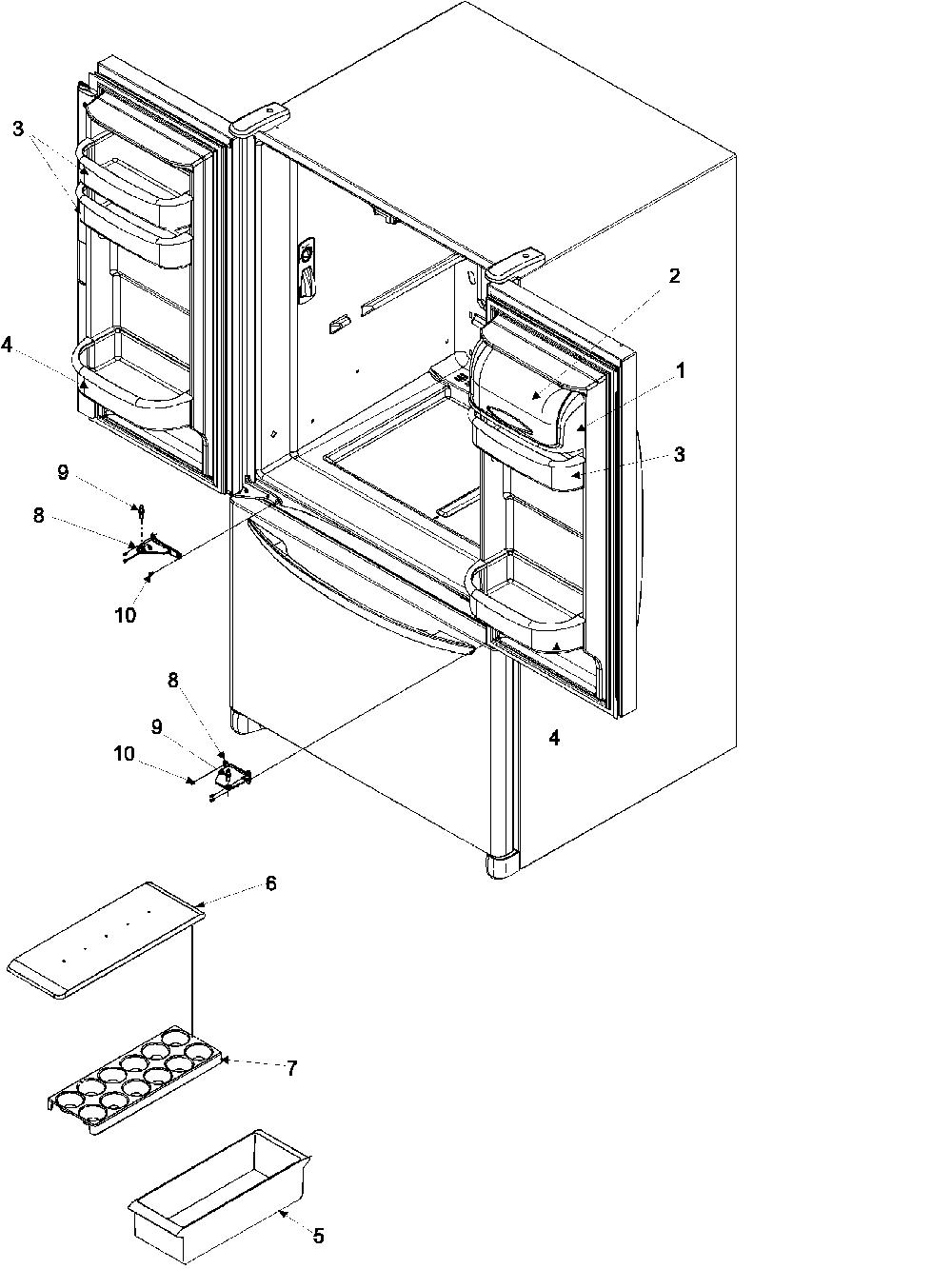 3
2
4
1
3
9
8
10
8
9
10
4
6
7
5