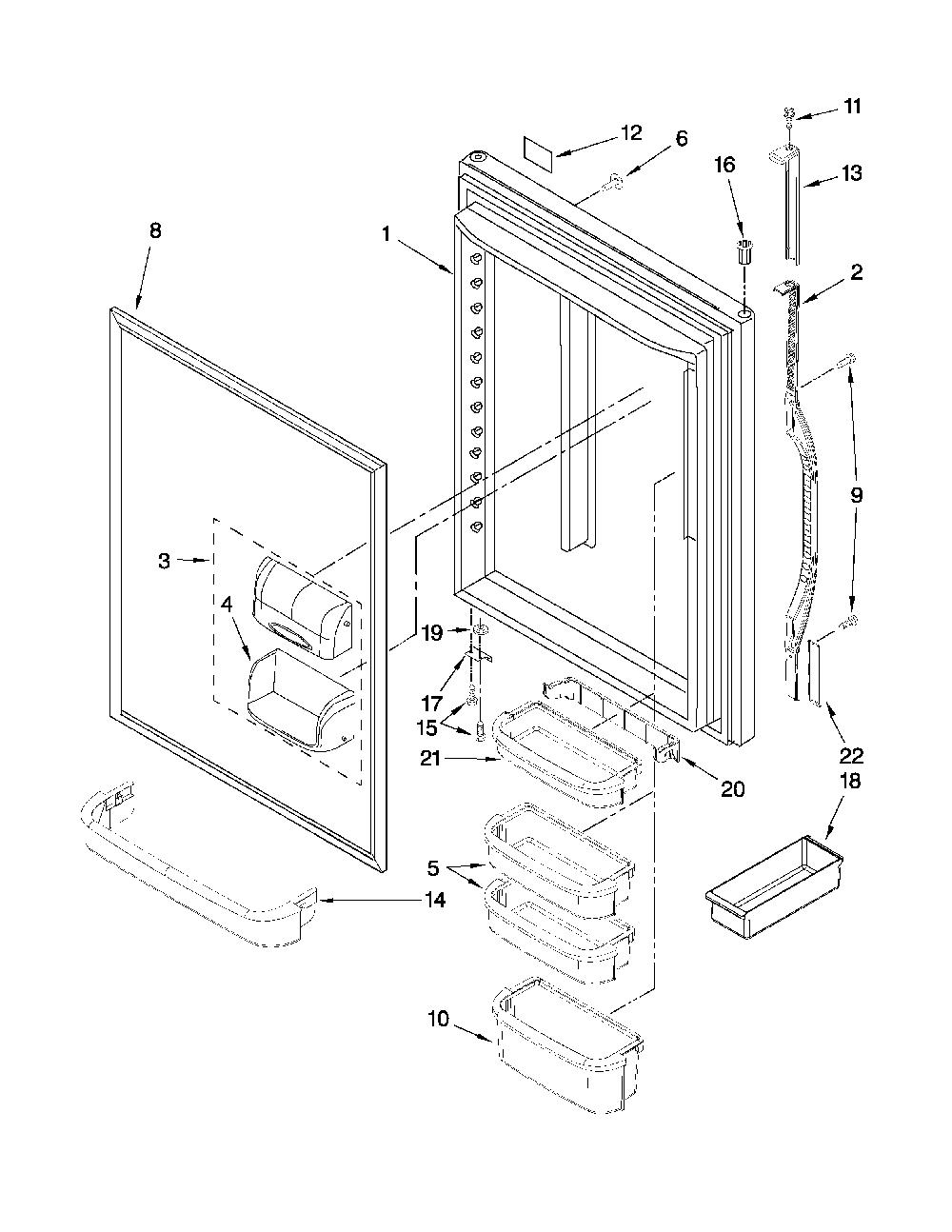 11
12
6
16
13
8
1
2
9
3
4
19
17
15
21
20
22
18
5
14
10