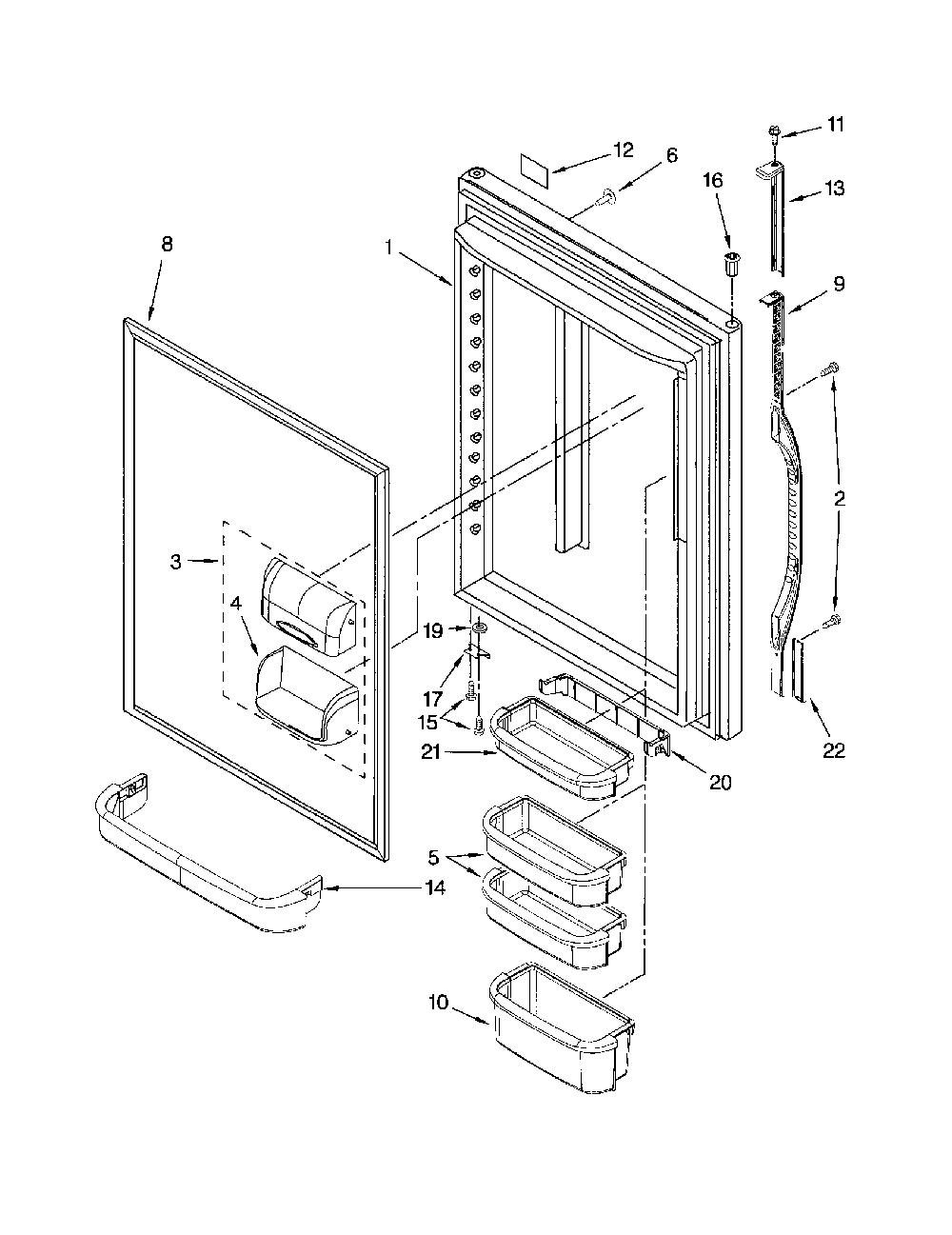 11
12
6
16
13
8
1
9
2
3
4
19
17
15
21
20
22
5
14
10