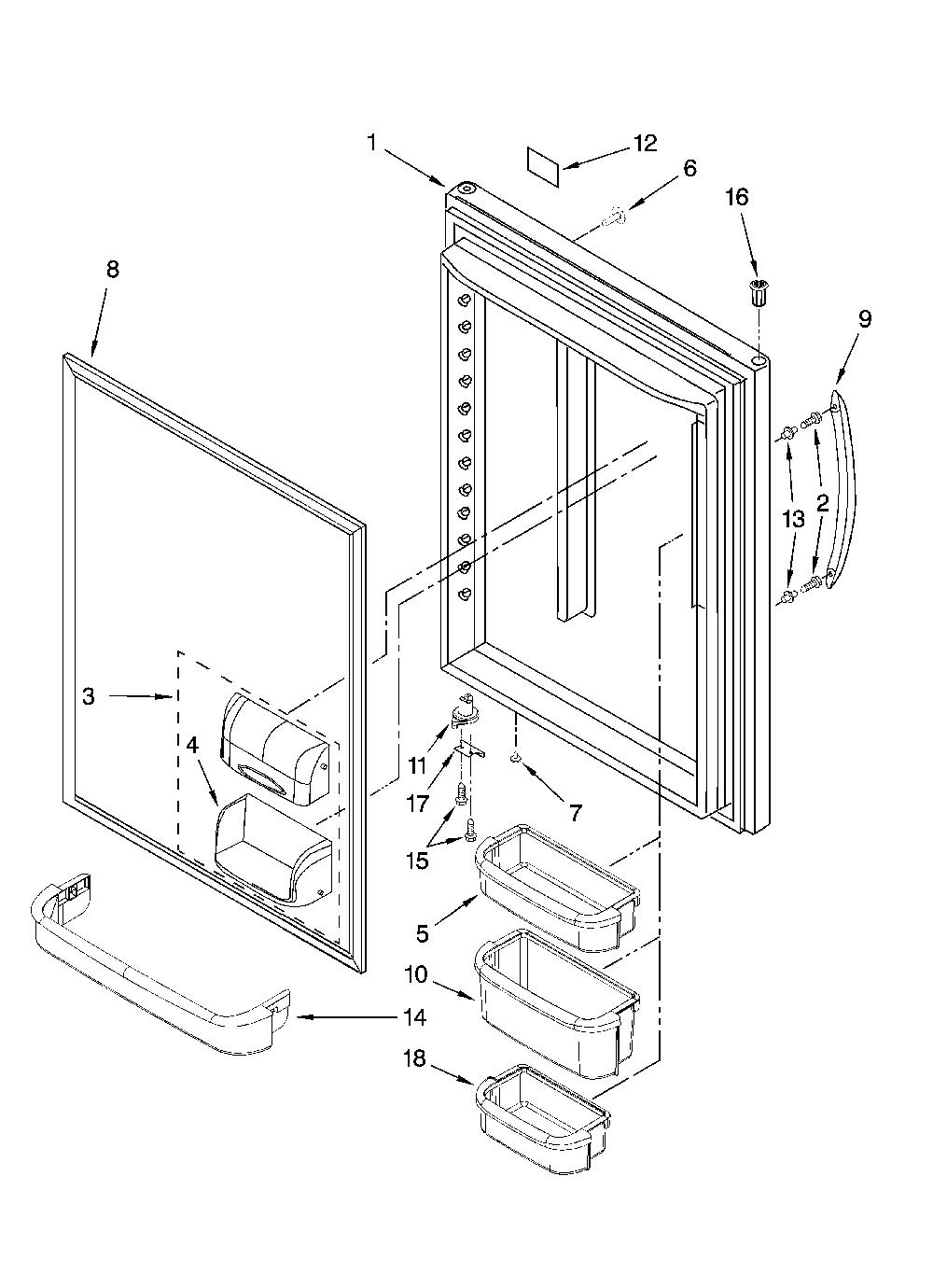 1
12
6
16
8
9
13
2
3
4
11
17
7
15
5
10
14
18