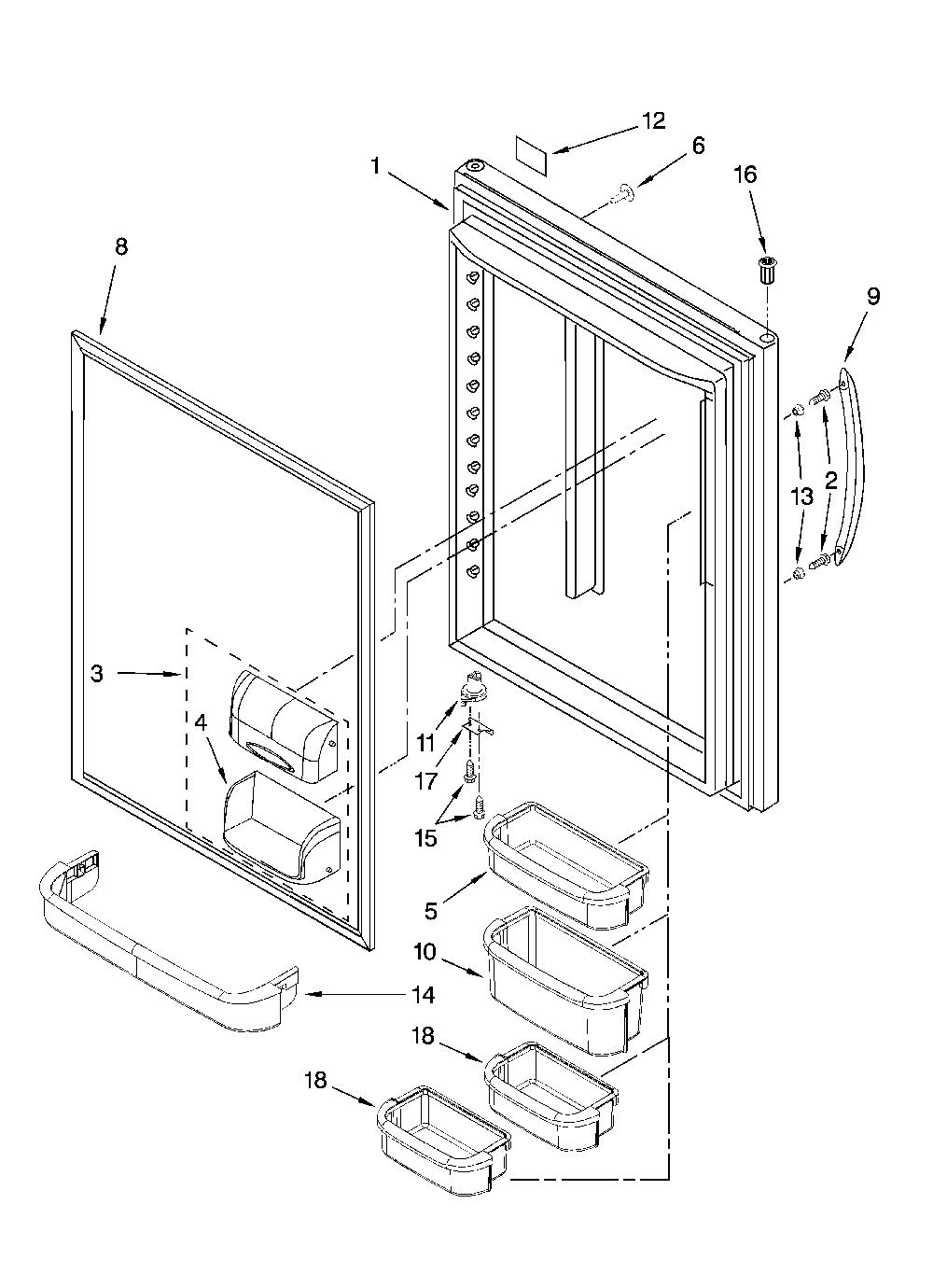 12
6
1
16
8
9
13
2
3
4
11
17
15
5
10
14
18
18