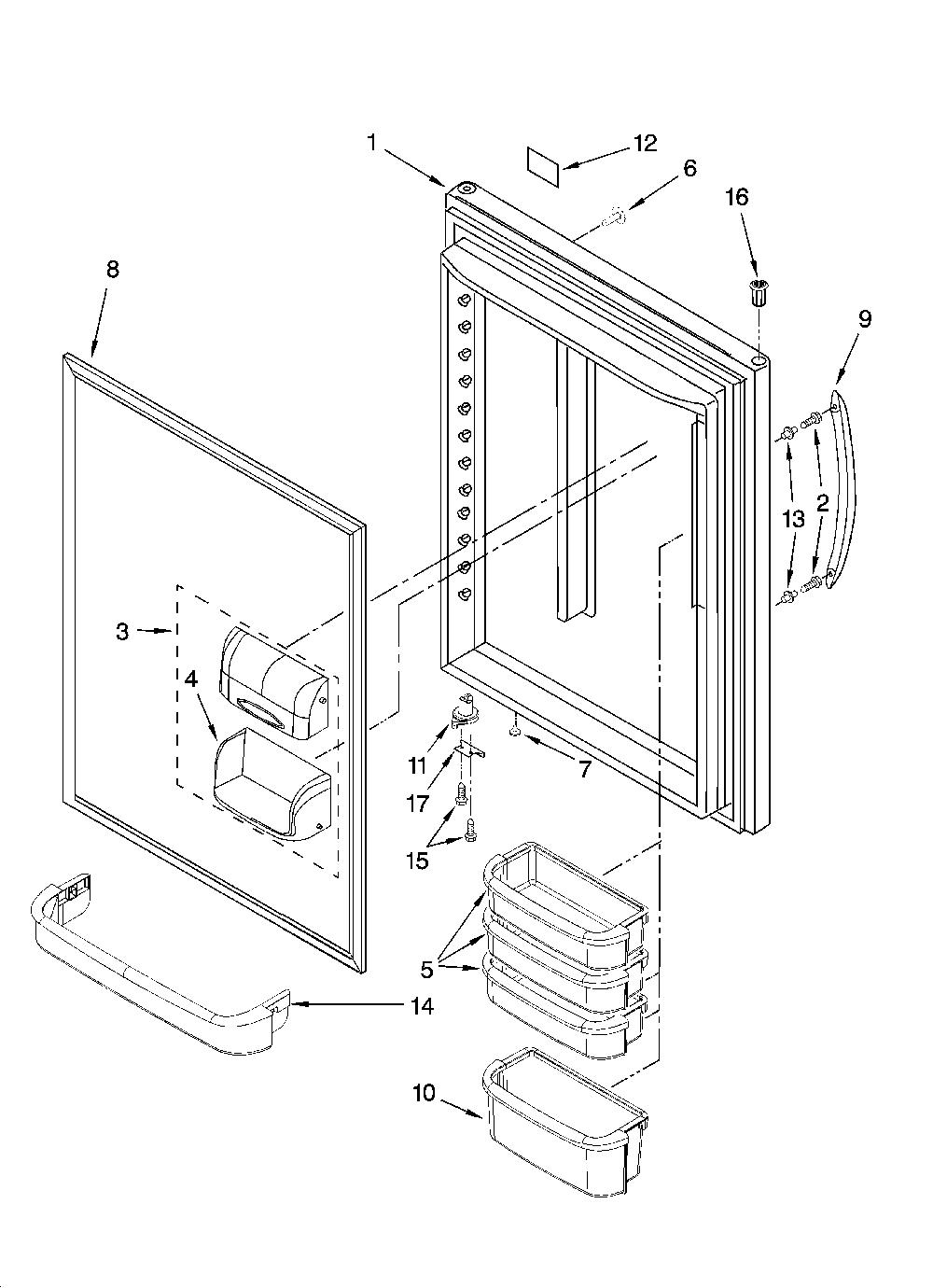 1
12
6
16
8
9
13
2
3
4
11
7
17
15
5
14
10