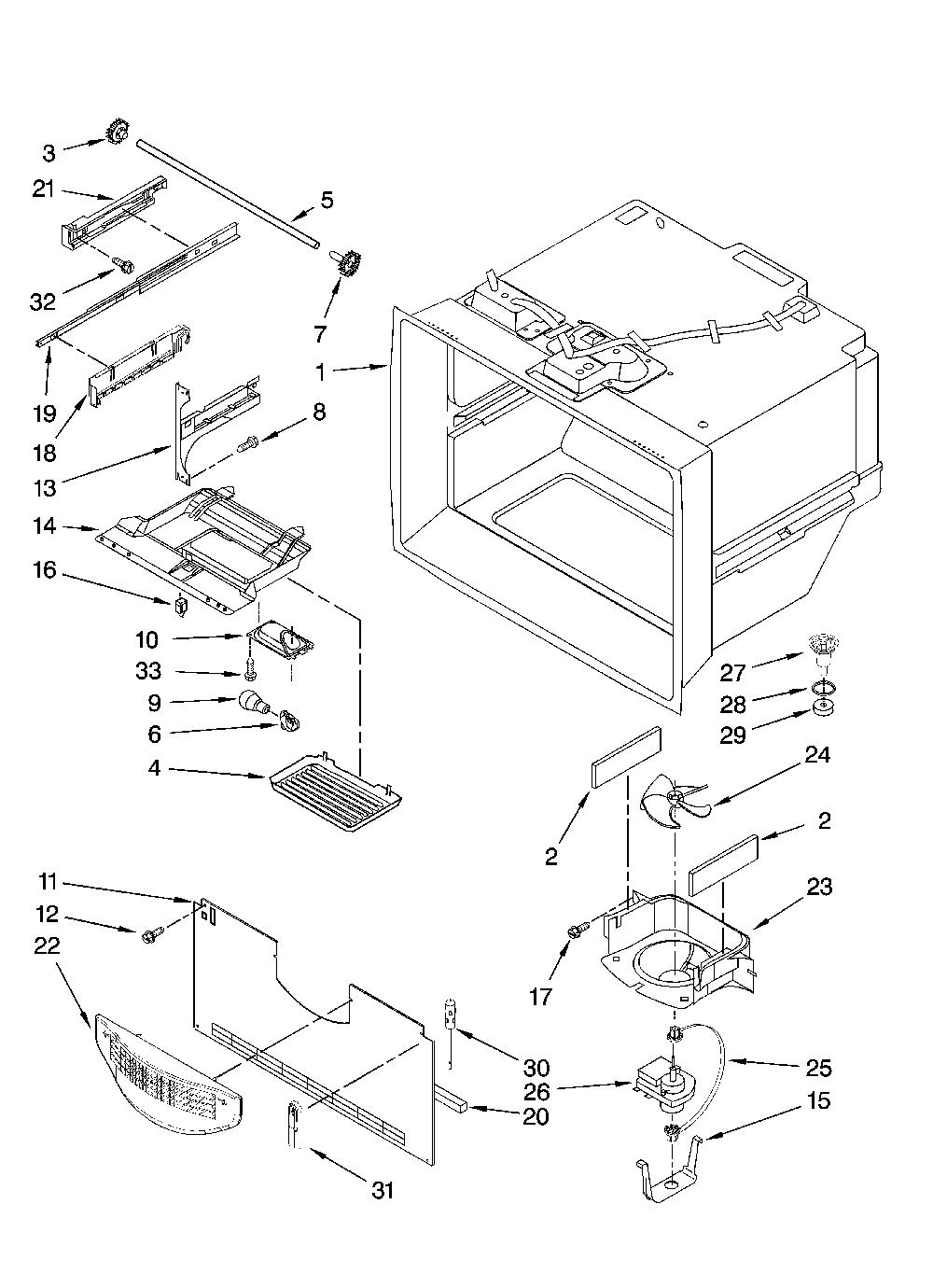 3
21
5
32
7
1
19
18
8
13
14
16
10
33
9
6
4
27
28
29
24
2
2
23
11
12
22
17
30
25
26
20
15
31