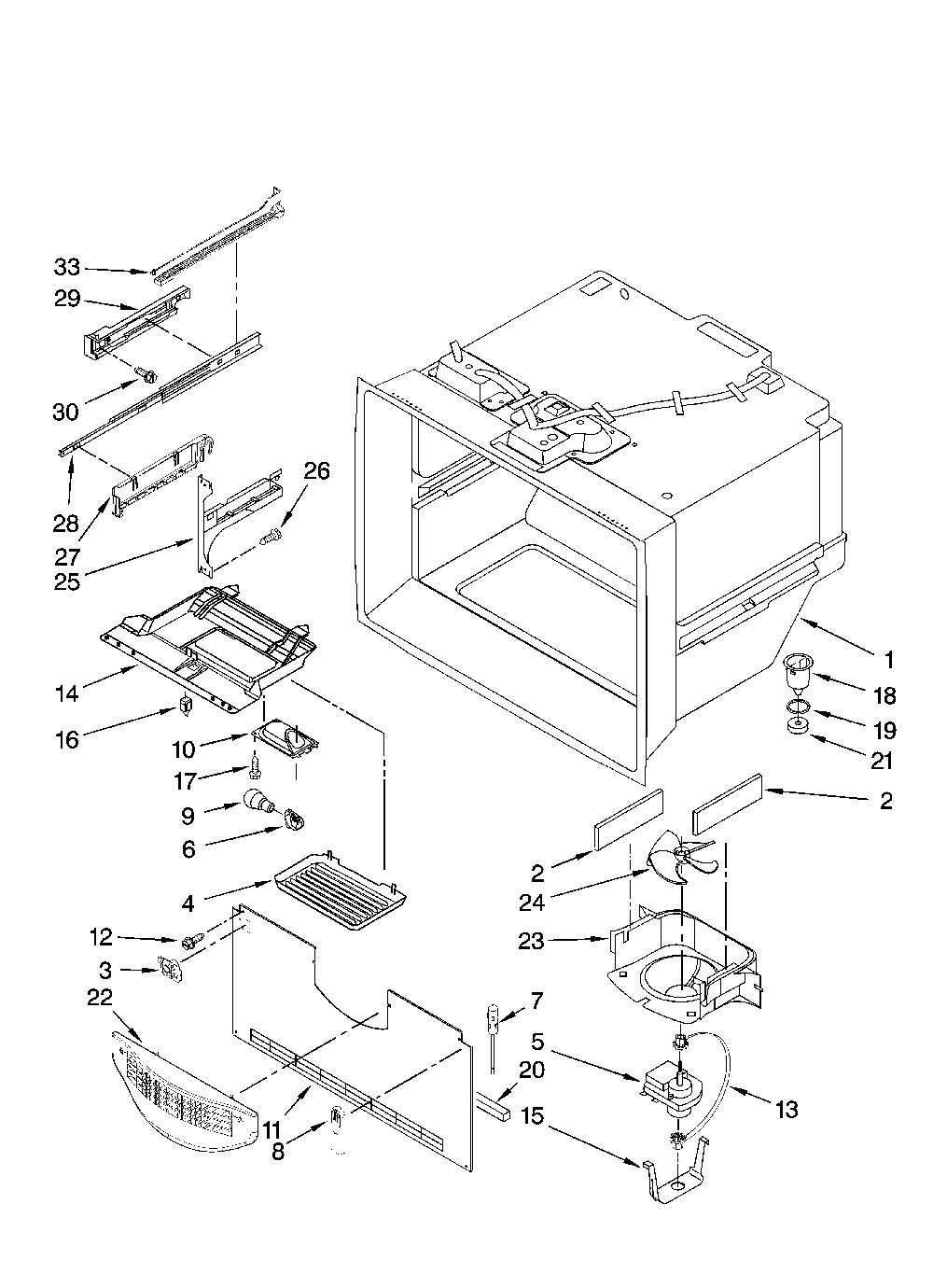 33
29
30
28
27
25
26
14
16
10
17
9
6
4
12
3
22
11
8
7
20
1
18
19
21
2
2
24
23
5
13
15