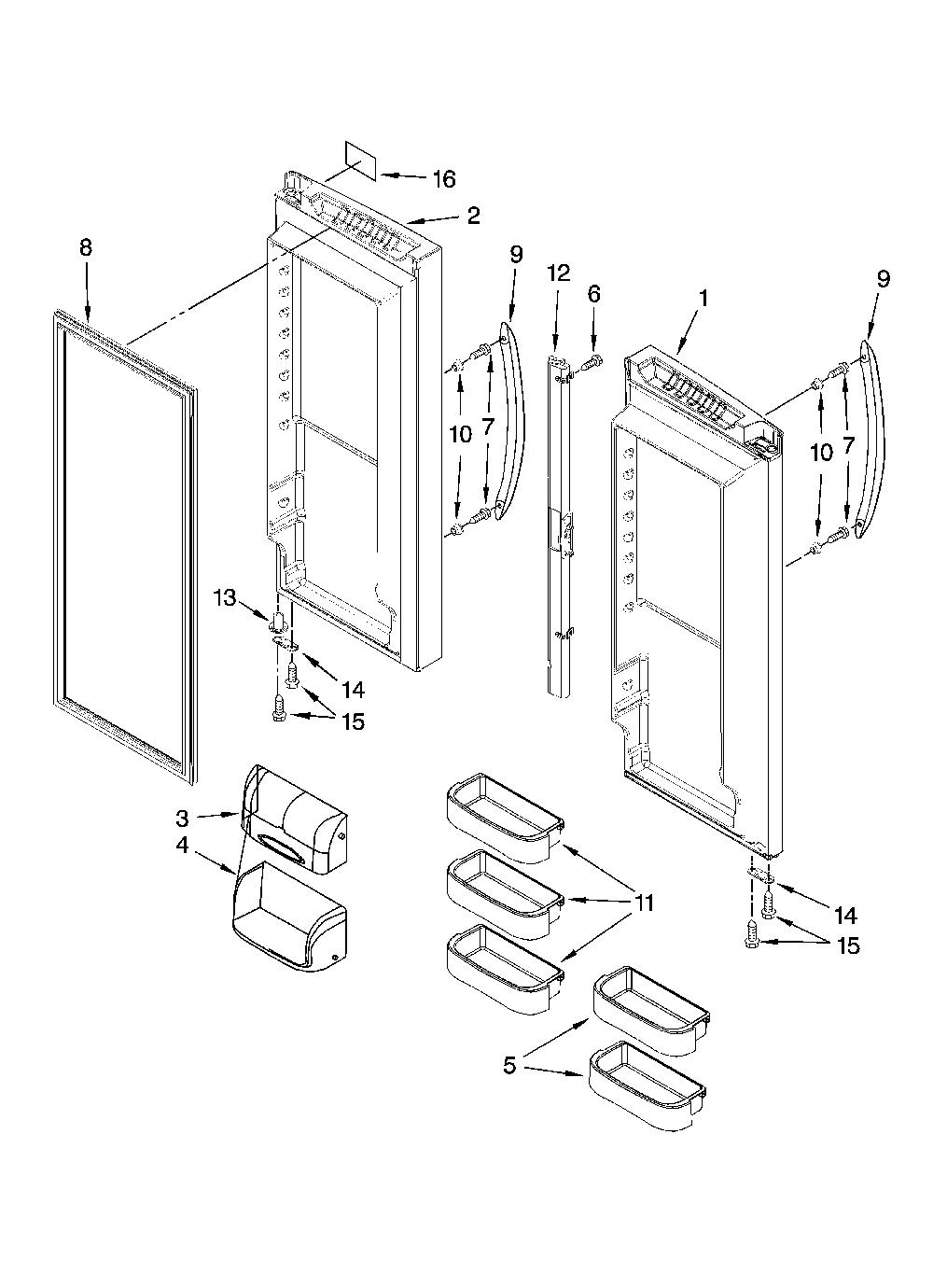 16
2
8
9
12
6
1
9
10
7
10
7
13
14
15
3
4
11
14
15
5