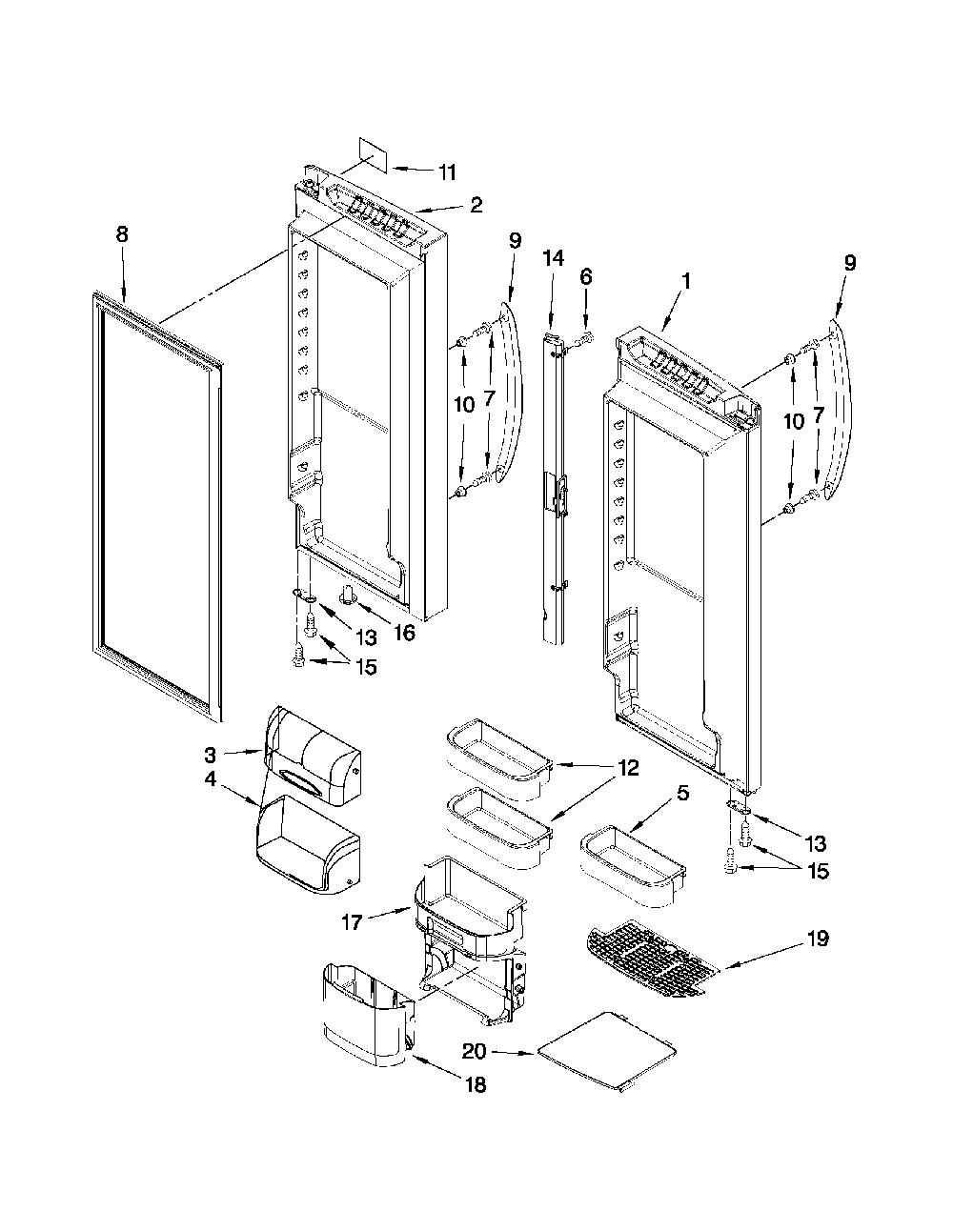 11
2
8
9
14
6
1
9
10
7
10
7
13
16
15
3
4
12
5
13
15
17
19
20
18