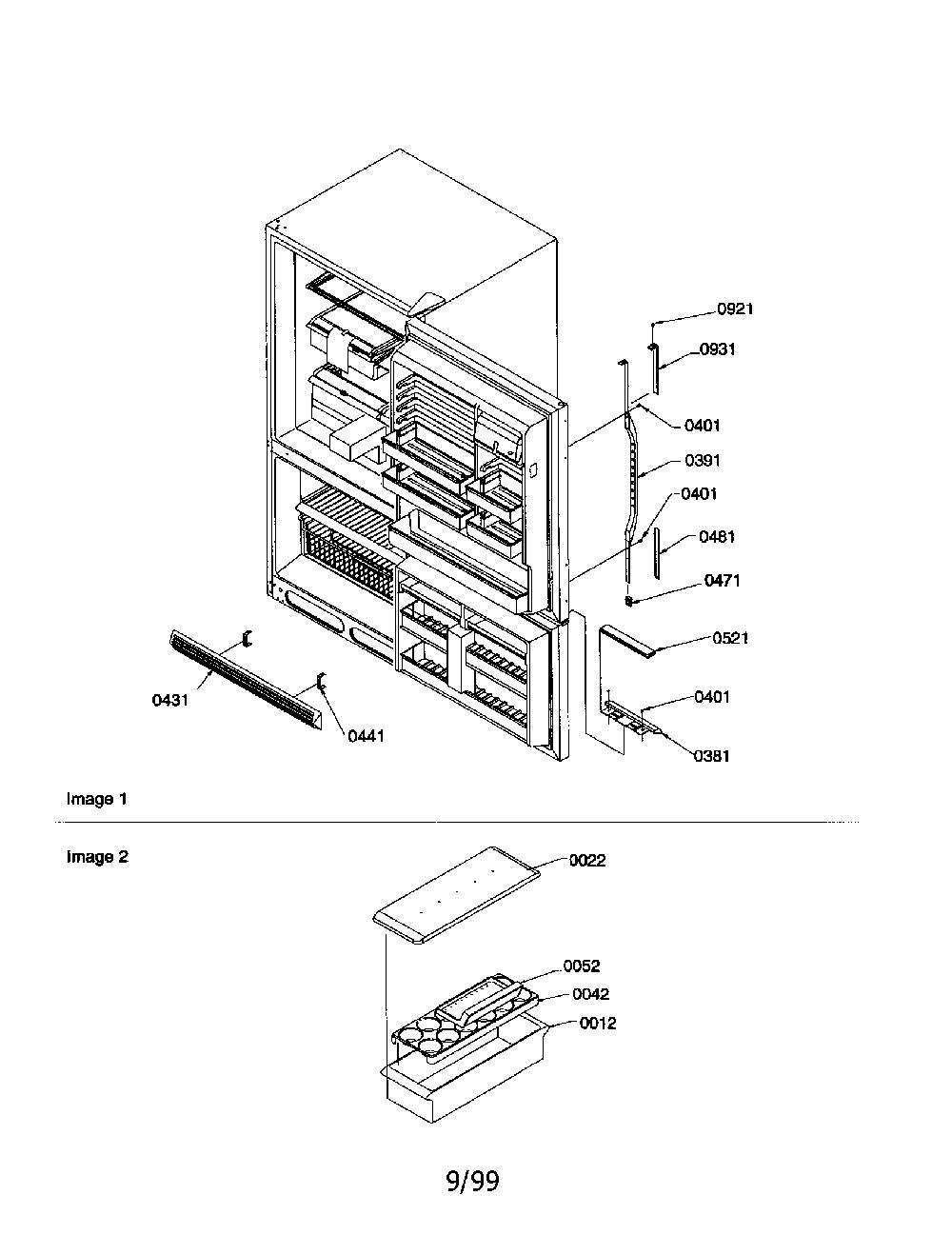 0921
0931
0401
0391
0401
0481
0471
0521
0401
0381
0431
0441

Image 1

Image 2

0022
0052
0042
0012

9/99