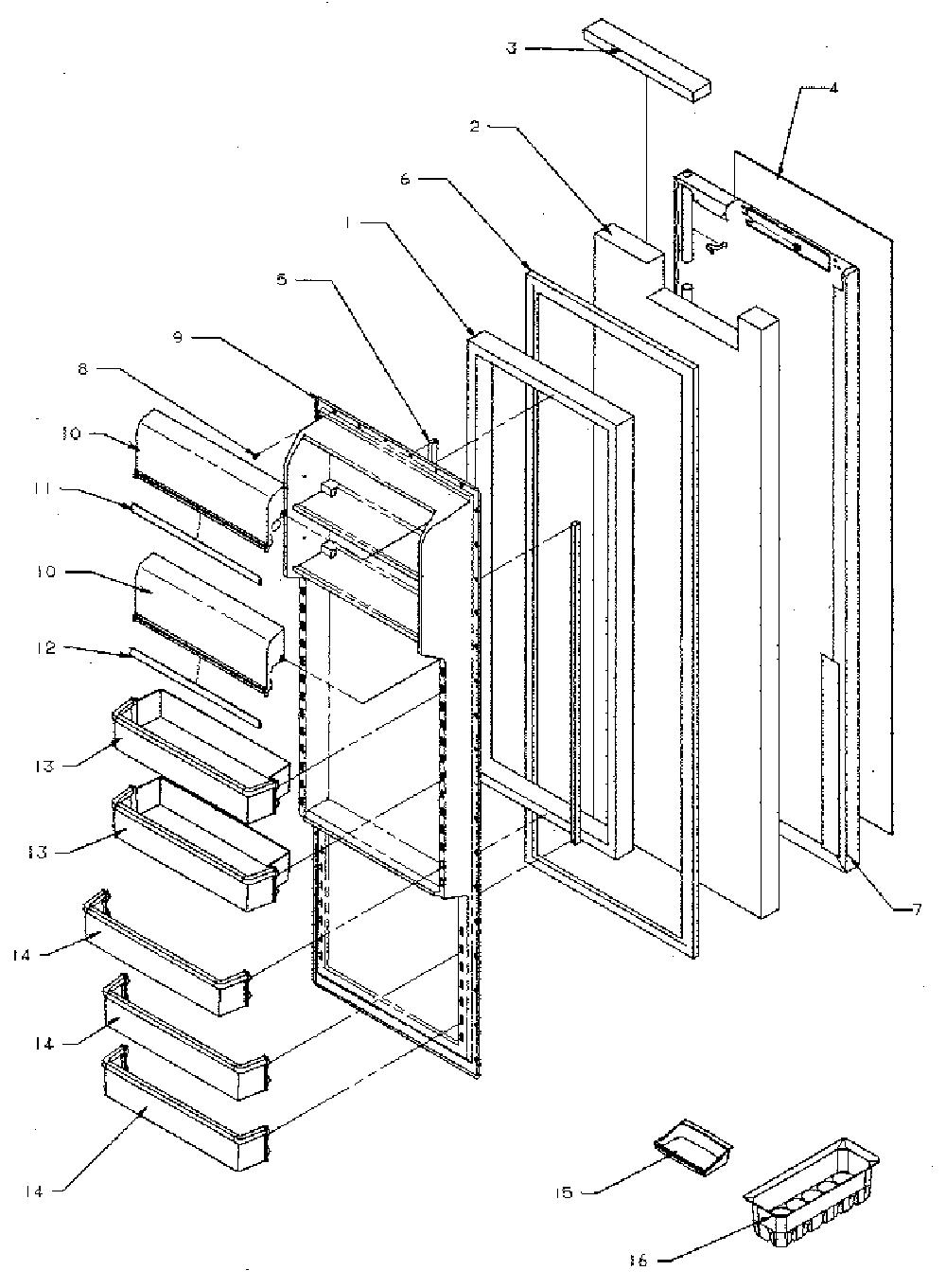 3
4
2
6
1
5
9
8
10
11
10
12
13
13
14
14
14
7
15
16