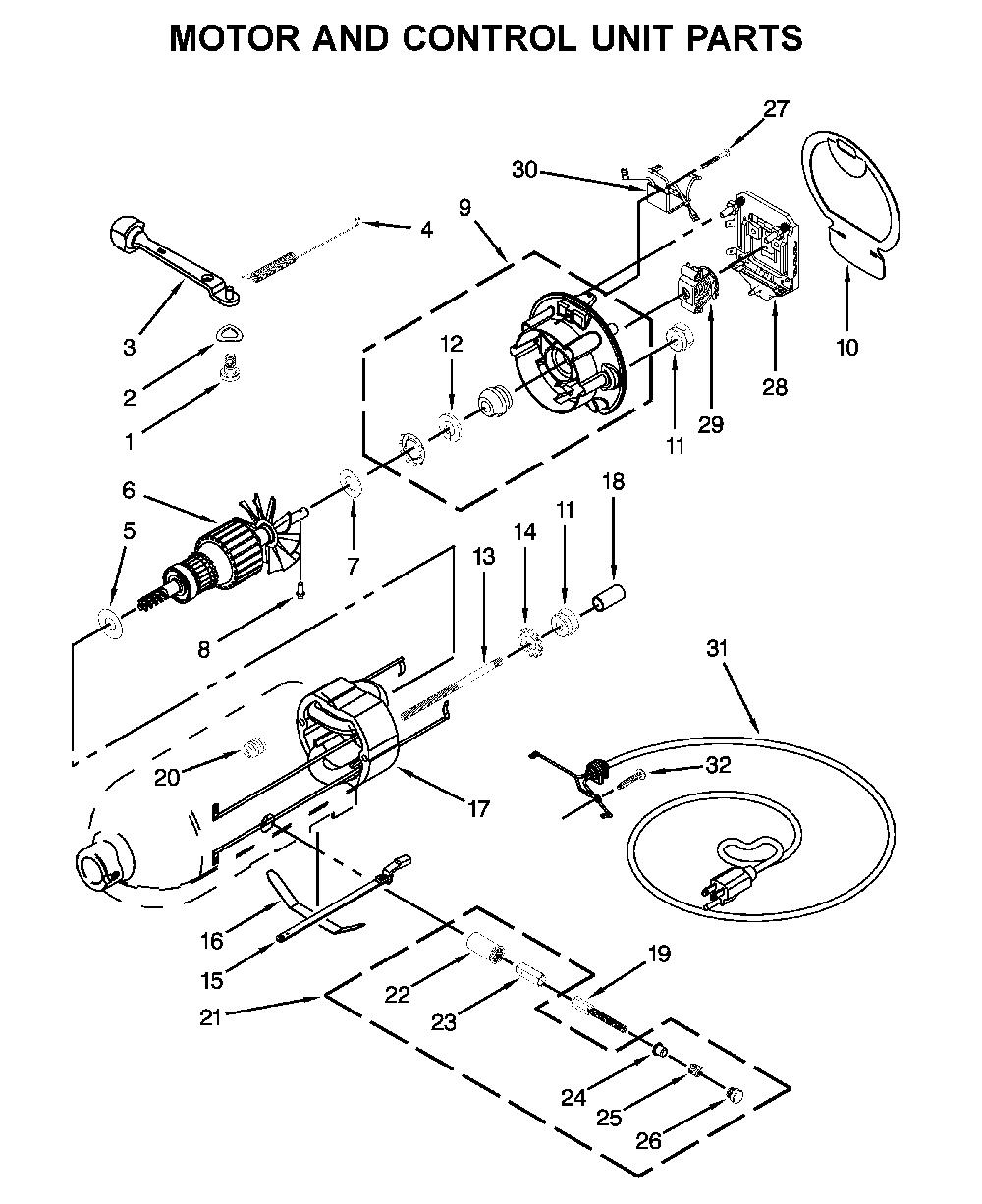 MOTOR AND CONTROL UNIT PARTS

27
30
9
4
3
2
1
12
10
28
29
11
6
5
7
8
18
14
11
13
31
32
20
17
16
15
22
23
21
19
24
25
26