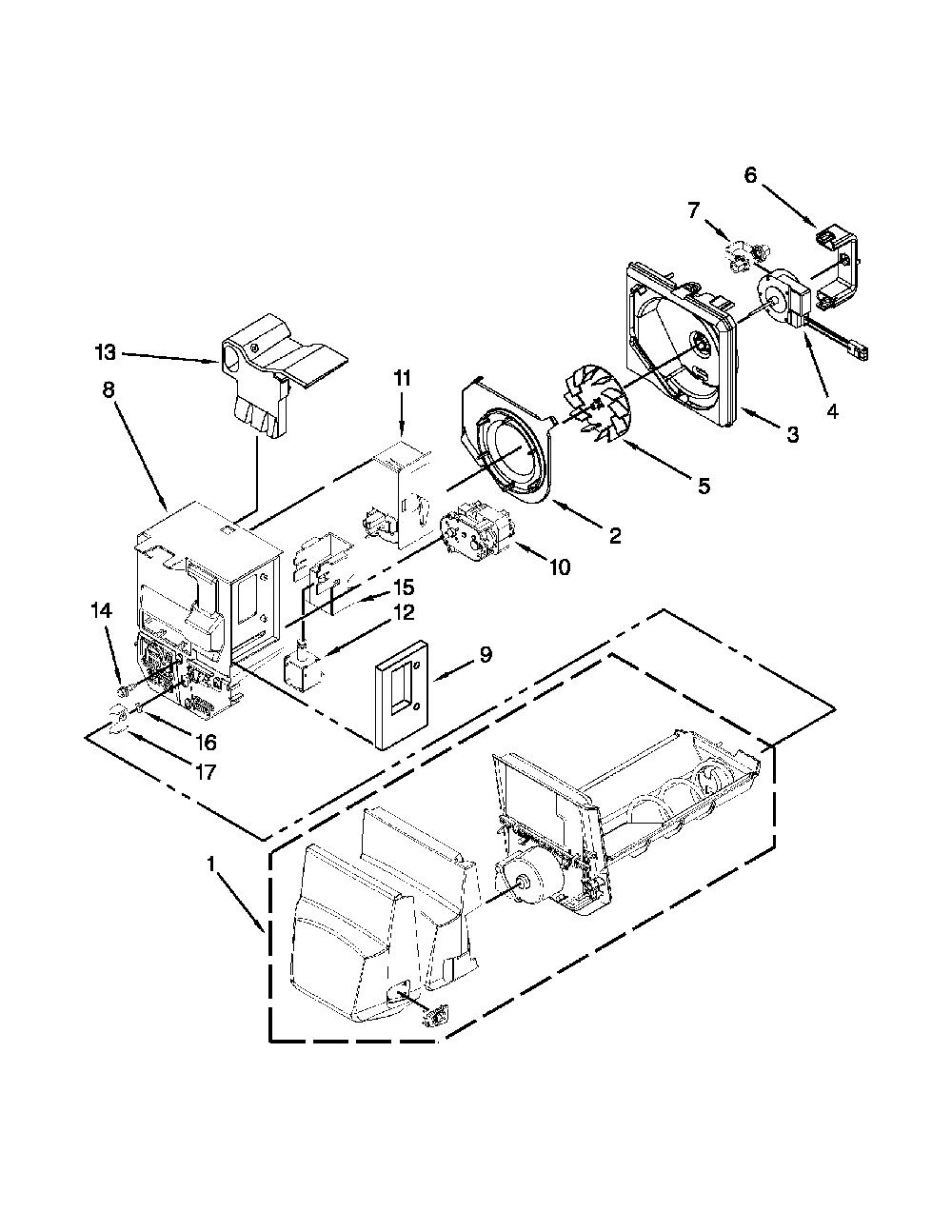 6
7
13
11
8
4
3
5
2
10
15
14
12
9
16
17
1