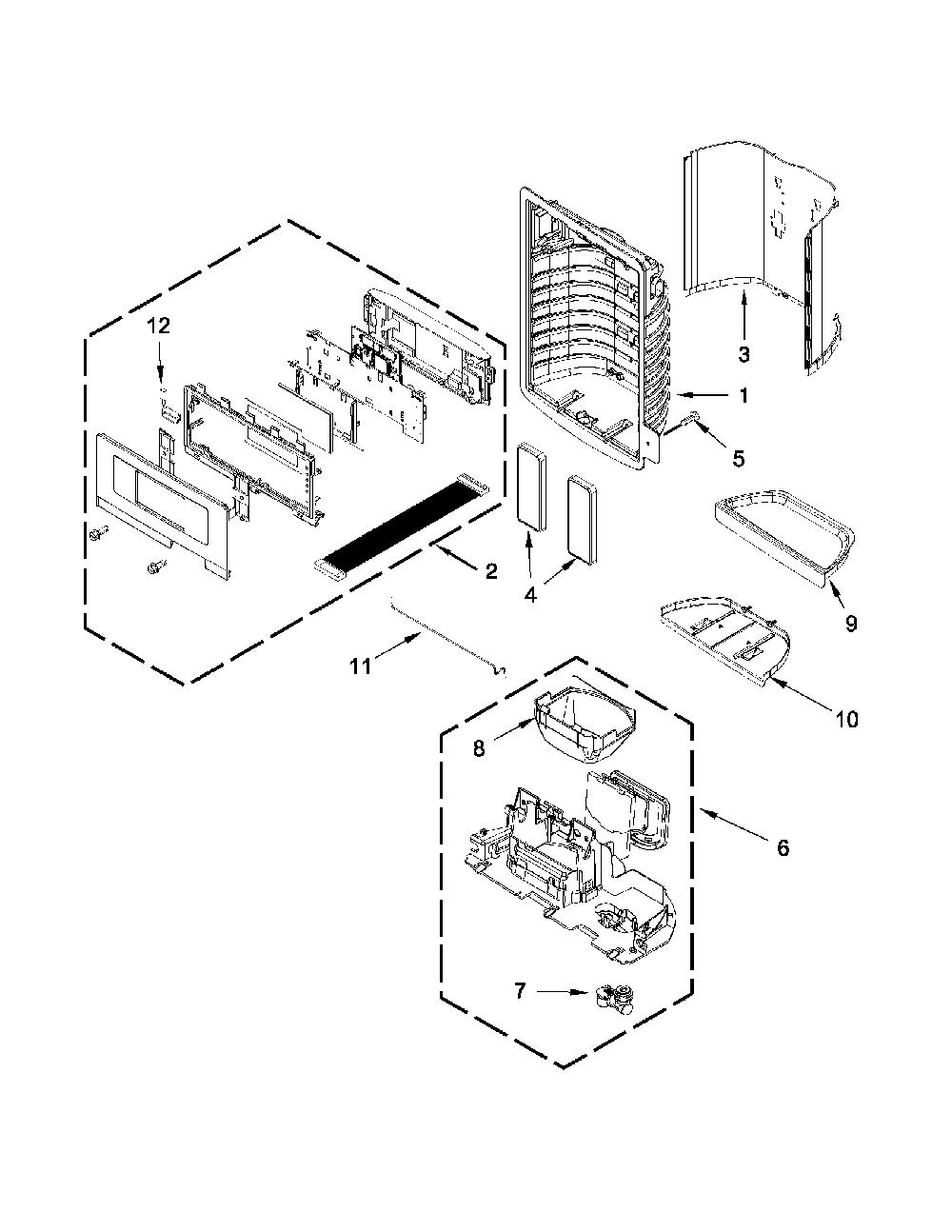 12
3
1
5
2
4
9
11
10
8
6
7