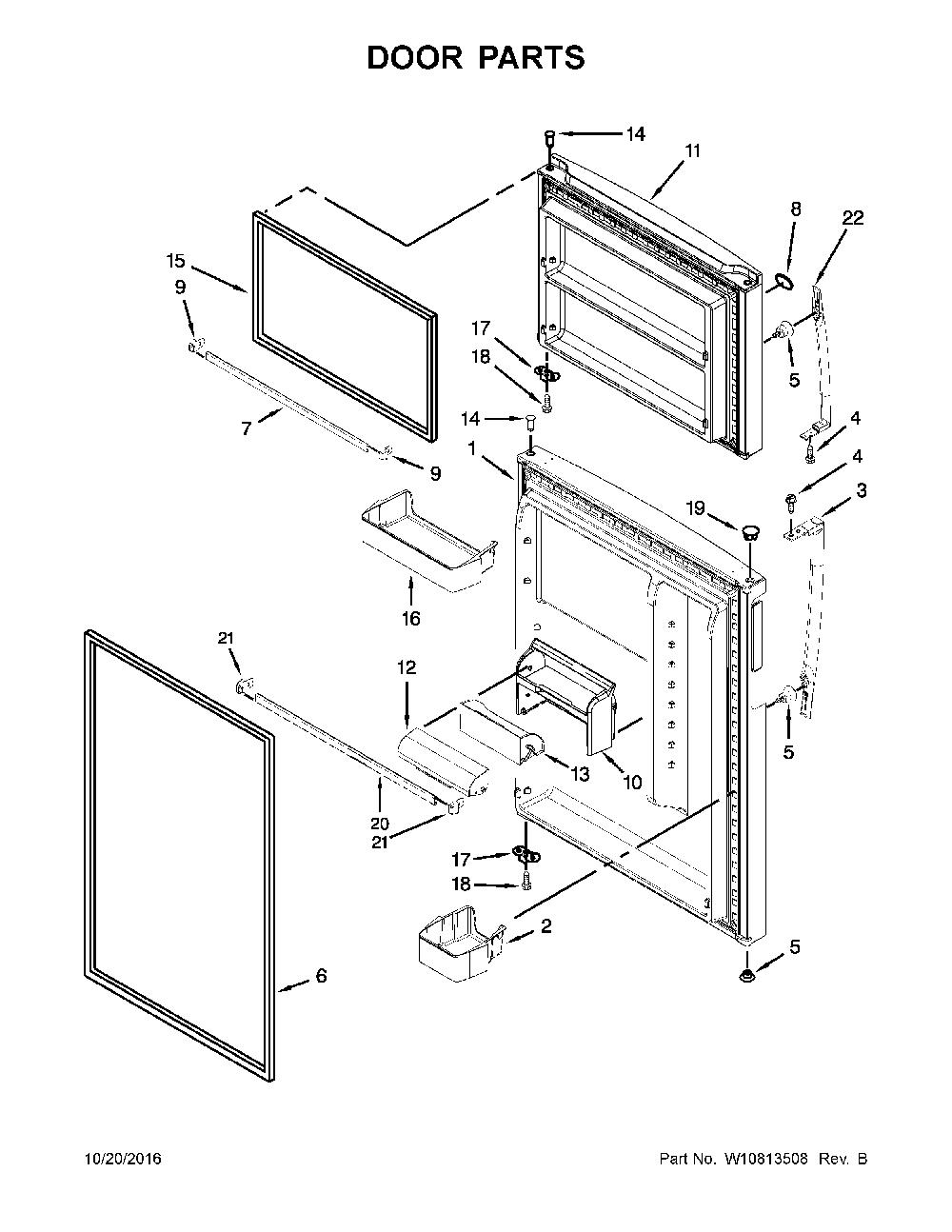 DOOR PARTS

14
11
8
22
15
9
17
18
5
7
14
4
9
1
4
3
19
16
21
12
5
13
10
20
21
17
18
2
5
6

10/20/2016

Part No. W10813508 Rev. B