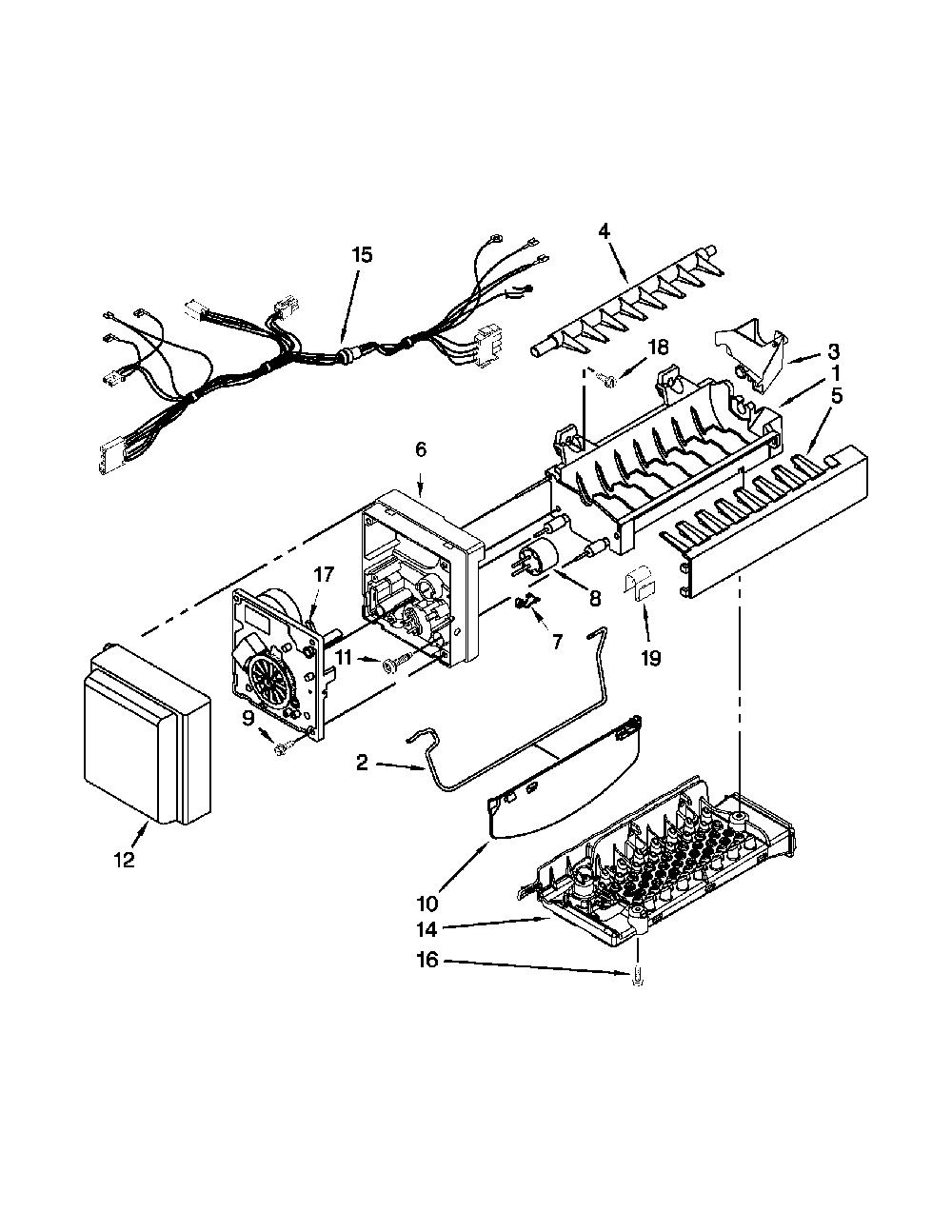 15
4
18
3
1
5
6
17
8
7
19
11
9
2
12
10
14
16