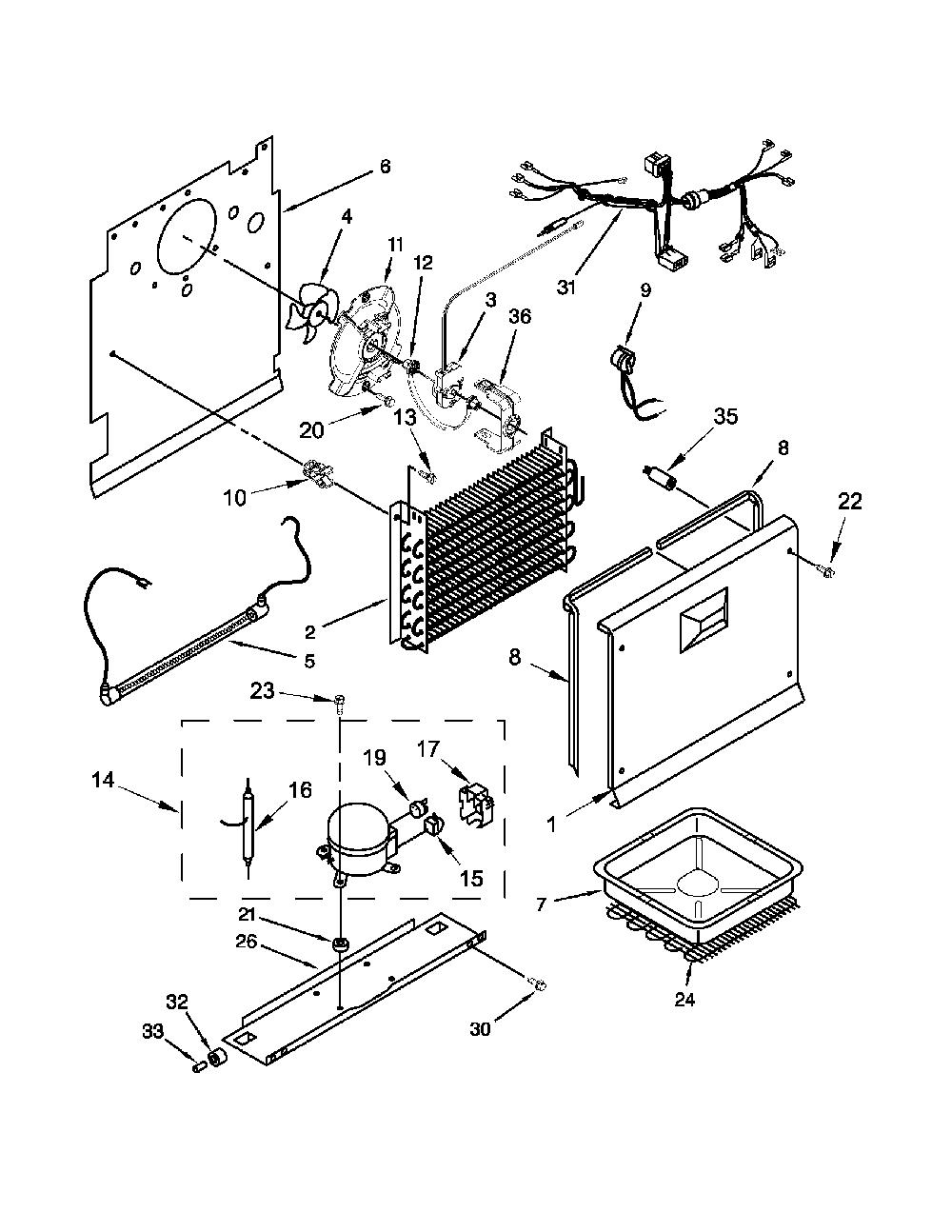 6
4
11
12
3
36
31
9
20
13
35
8
22
10
2
5
8
23
19
17
14
16
15
1
7
21
26
24
32
33
30