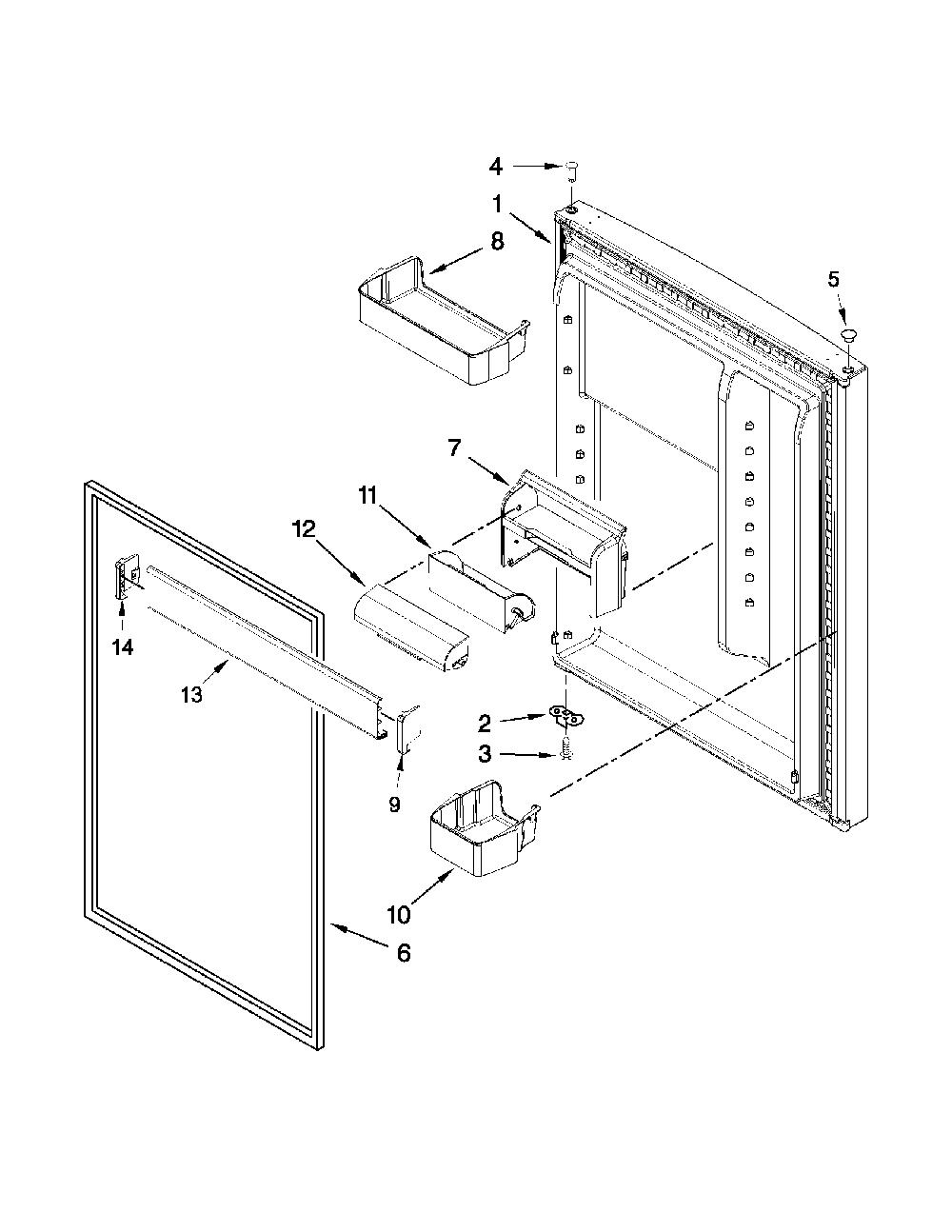 4
1
8
5
7
11
12
14
13
2
3
9
10
6