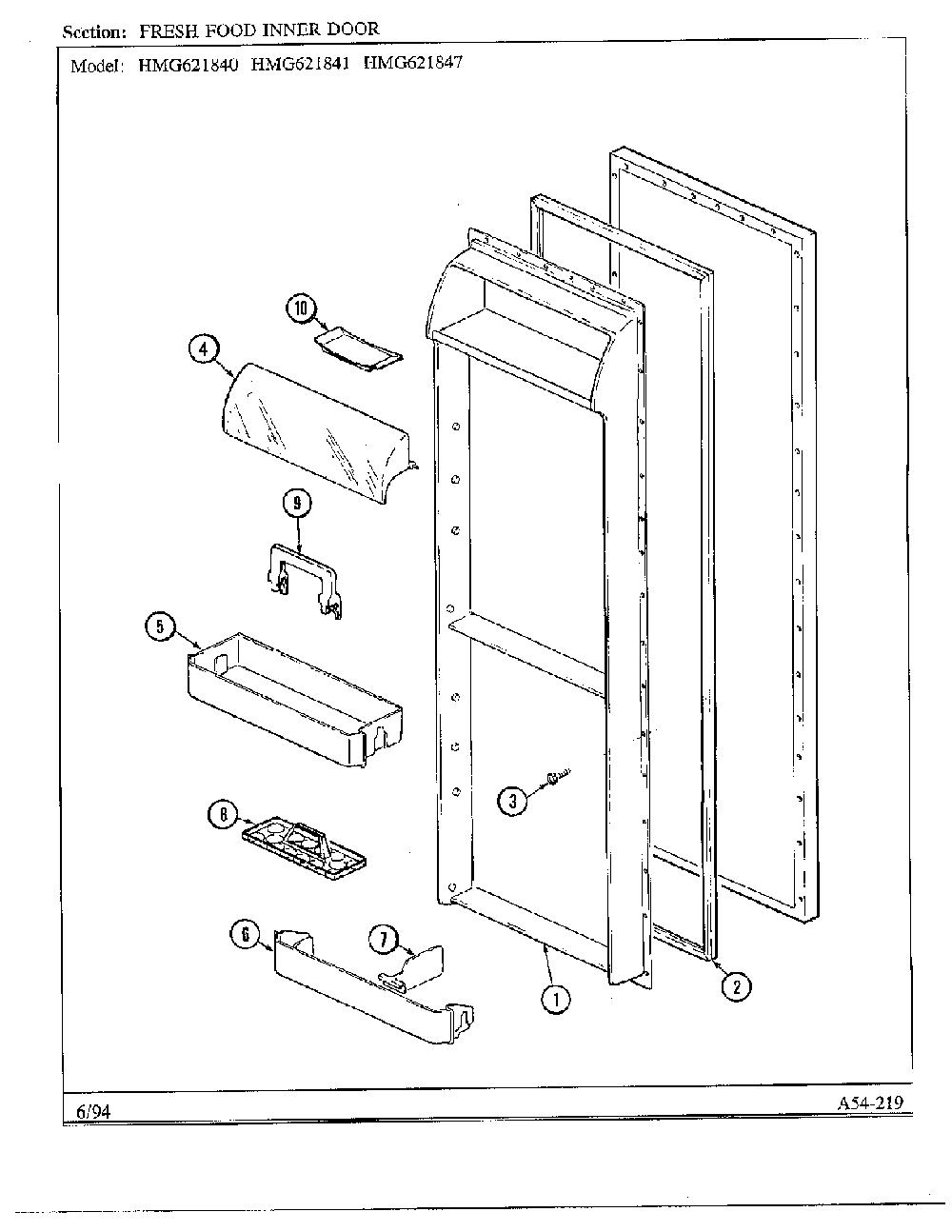 Section: FRESH FOOD INNER DOOR
Model: HMG621840 HMG621841 HMG621847

10
4
9
5
8
3
6
7
1
2

6/94
A54-219