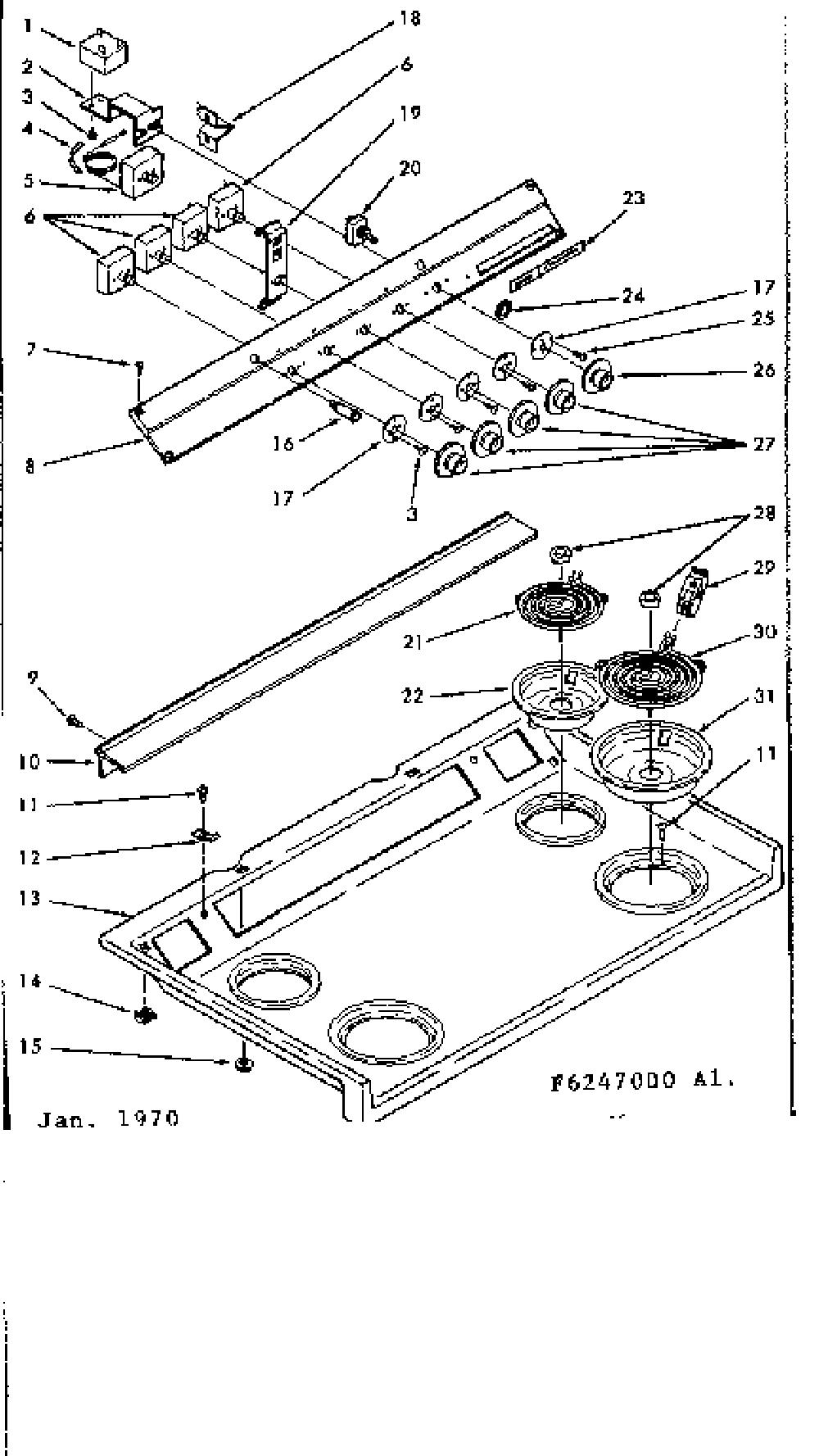 1
2
3
4
5
6
18
6
19
20
23
24
17
25
26
27
7
8
16
17
3
28
29
21
30
22
31
9
10
11
11
12
13
14
15
F6247000 A1.
Jan. 1970