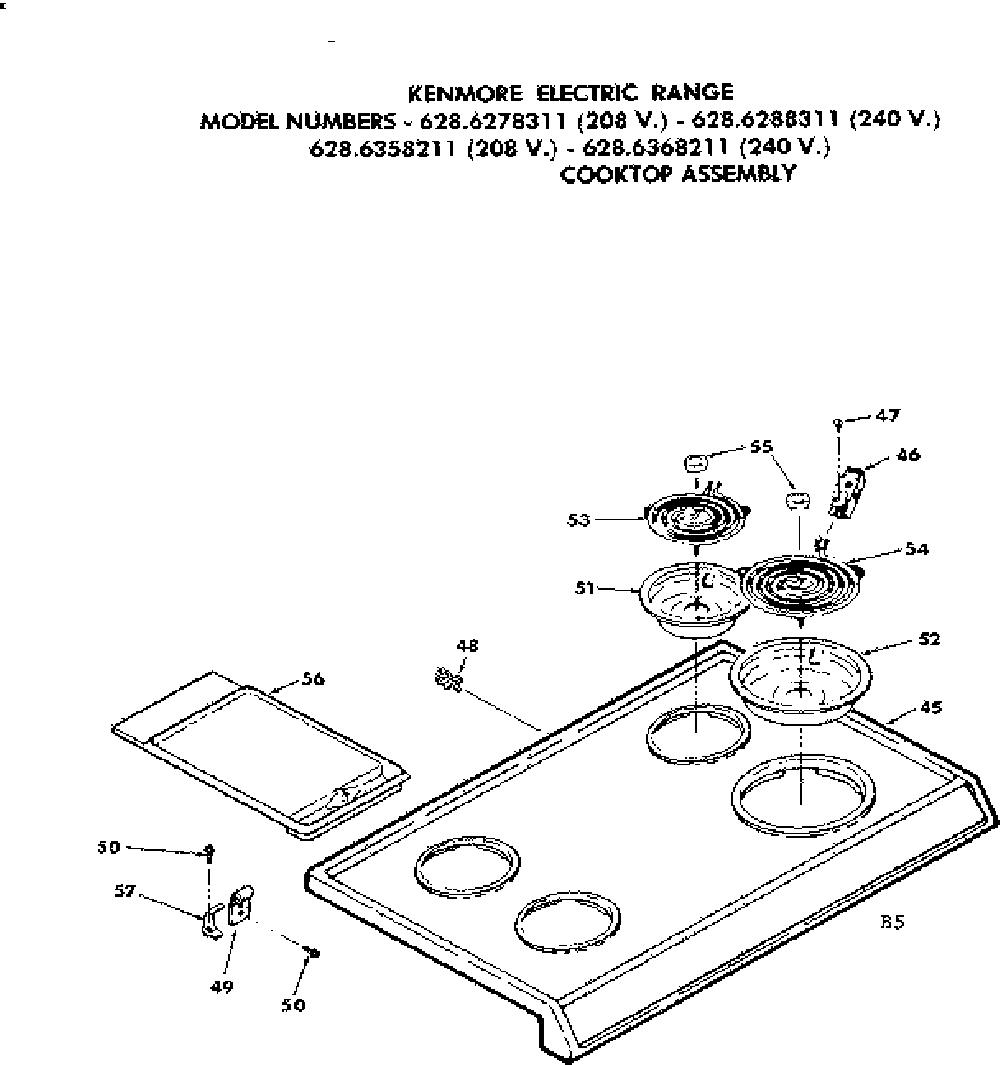 KENMORE ELECTRIC RANGE
MODEL NUMBERS - 628.6278311 (208 V.) - 628.6288311 (240 V.)
628.6358211 (208 V.) - 628.6368211 (240 V.)
COOKTOP ASSEMBLY

47
55
46
53
54
51
52
48
56
45
50
57
49
50
B5