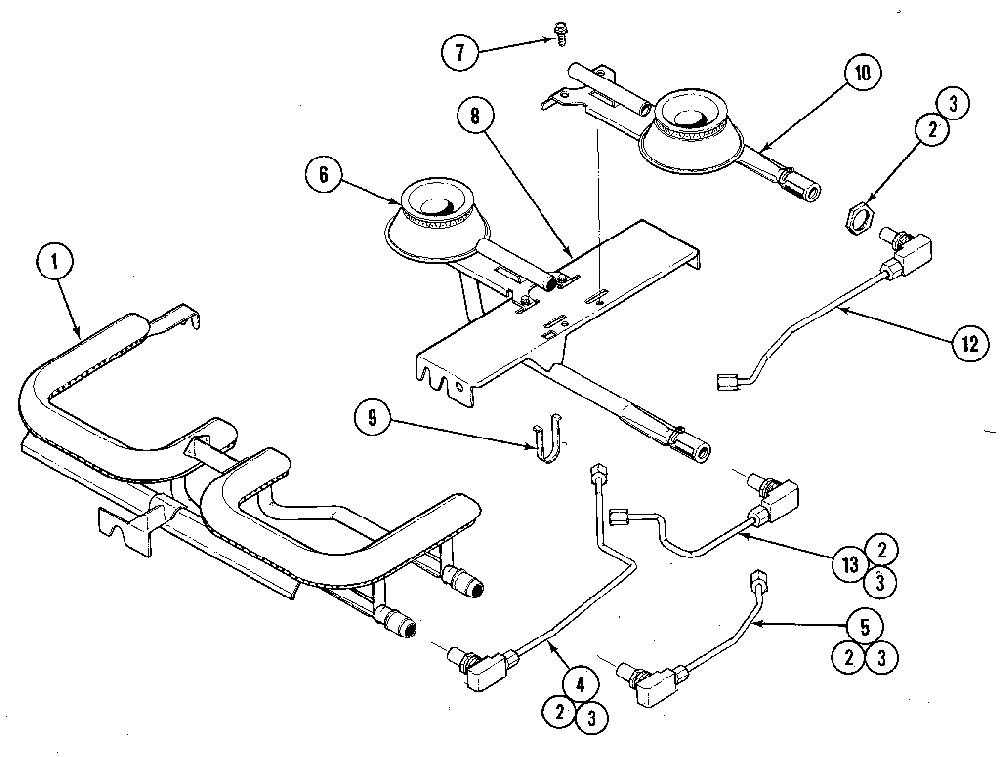 7
10
3
2
8
6
1
12
9
13 2
3
5
2 3
4
2 3