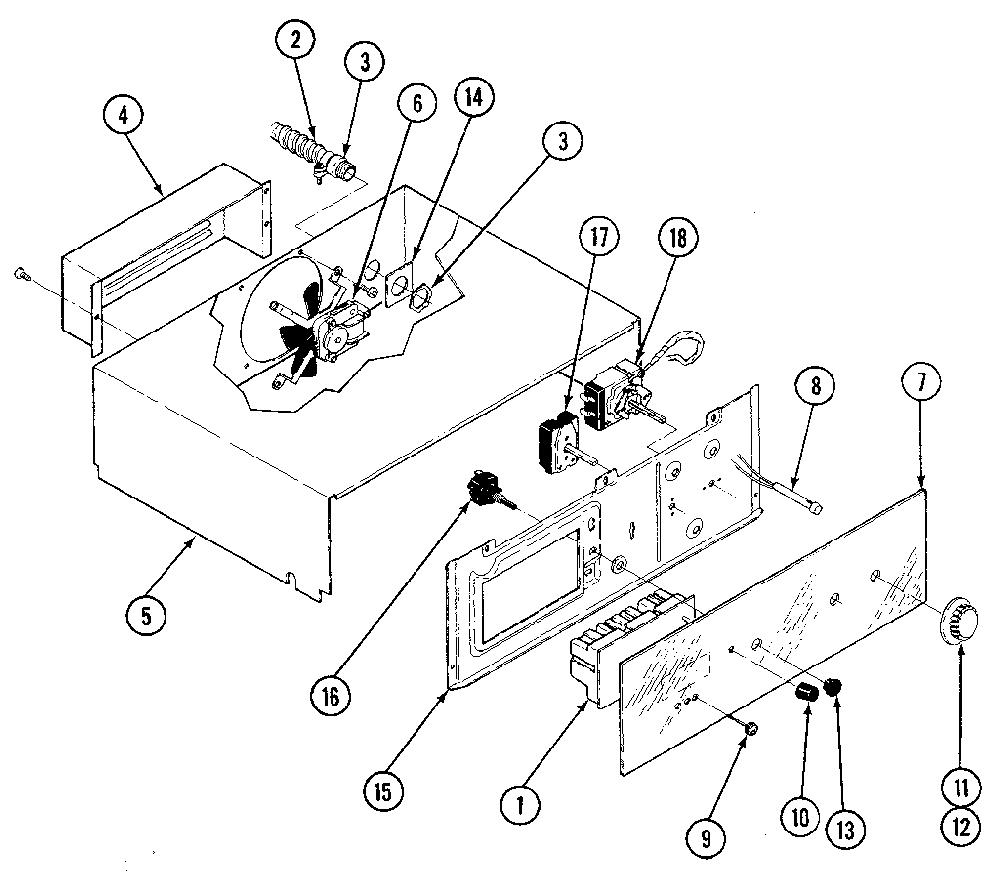 2
3
4
6
14
3
17
18
8
7
5
16
15
1
9
10
13
11
12