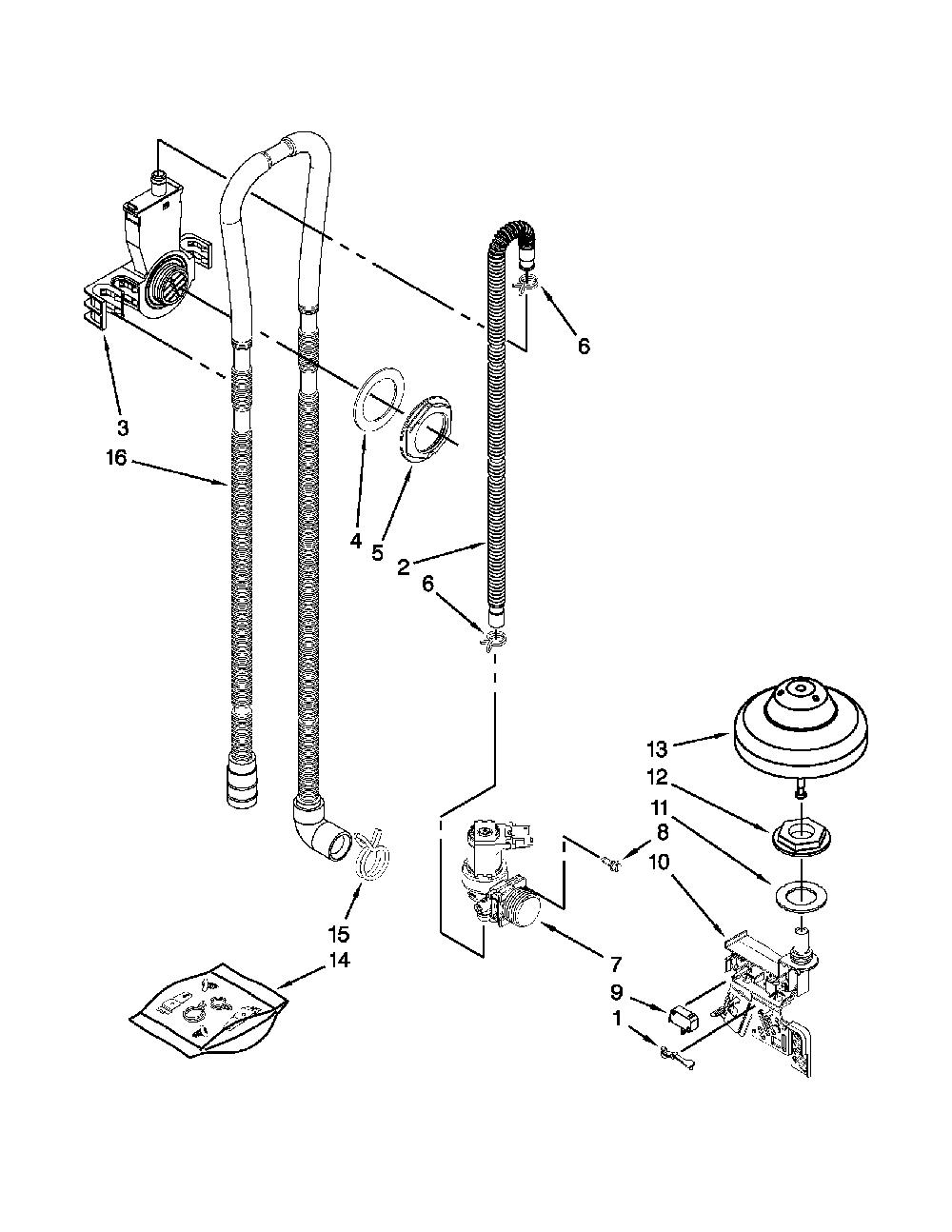 6
3
16
4
5
2
6
13
12
11
8
10
15
14
7
9
1